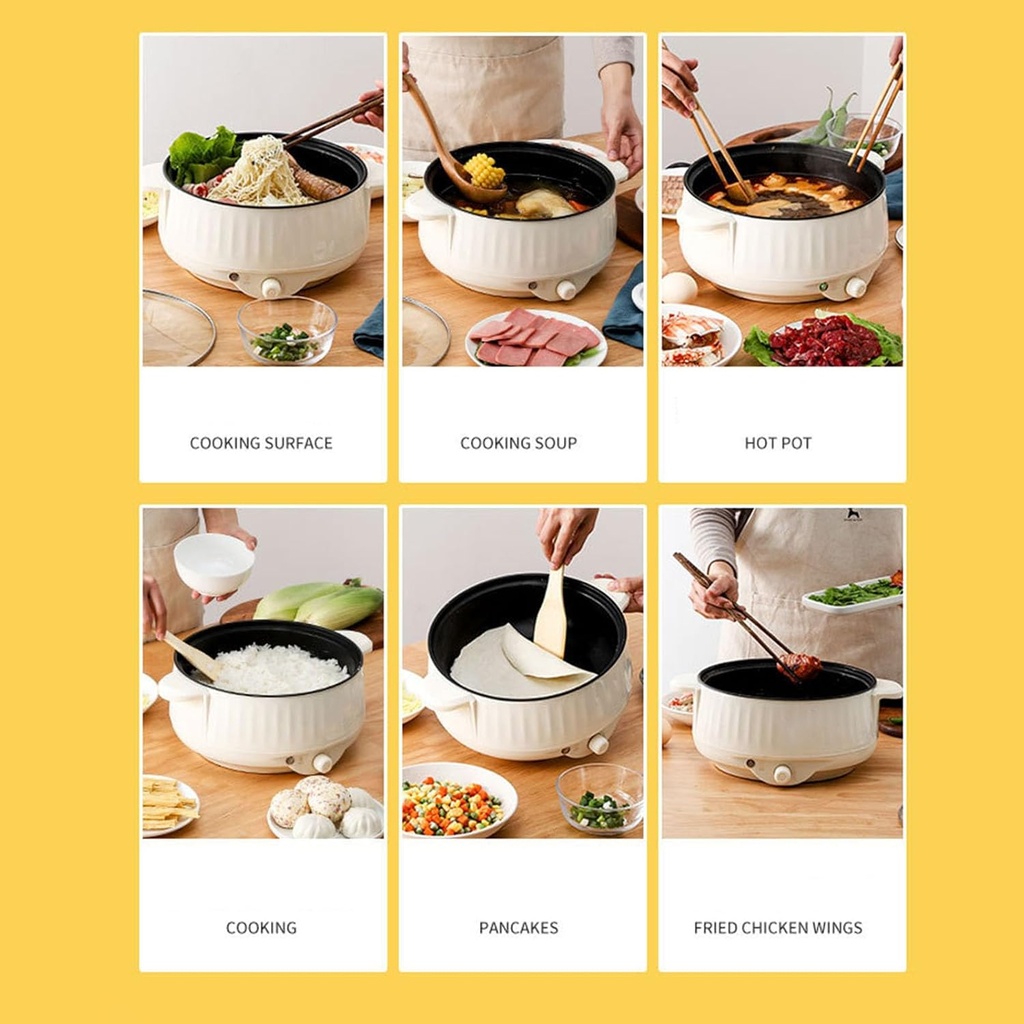 COOKING SURFACE

COOKING SOUP

HOT POT

COOKING

PANCAKES

FRIED CHICKEN WINGS