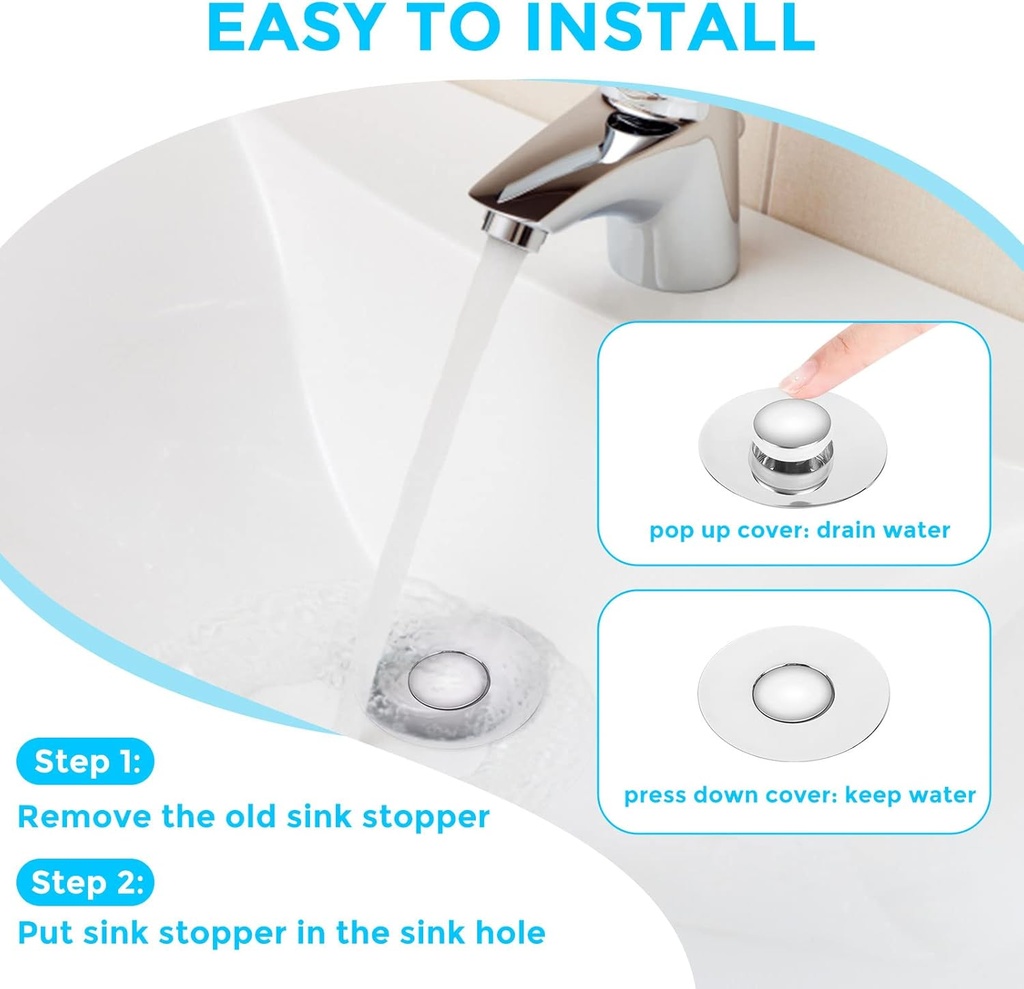 EASY TO INSTALL

pop up cover: drain water

press down cover: keep water

Step 1:

Remove the old sink stopper

Step 2:

Put sink stopper in the sink hole