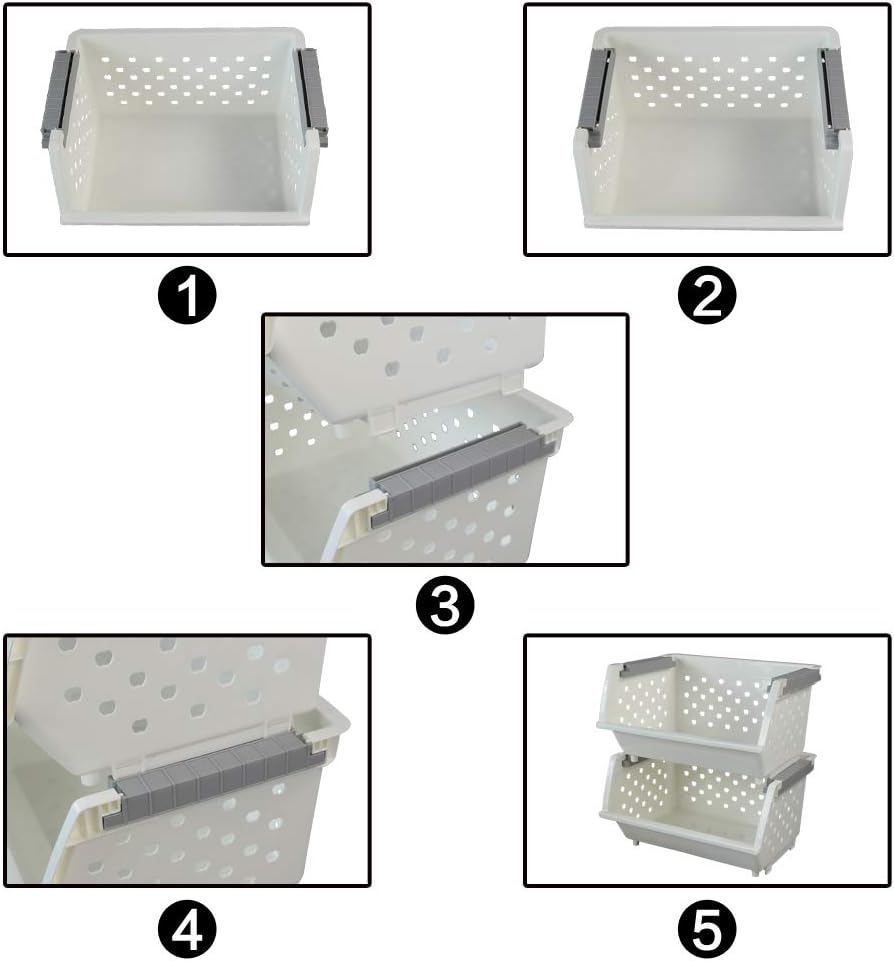 1

2

3

4

5