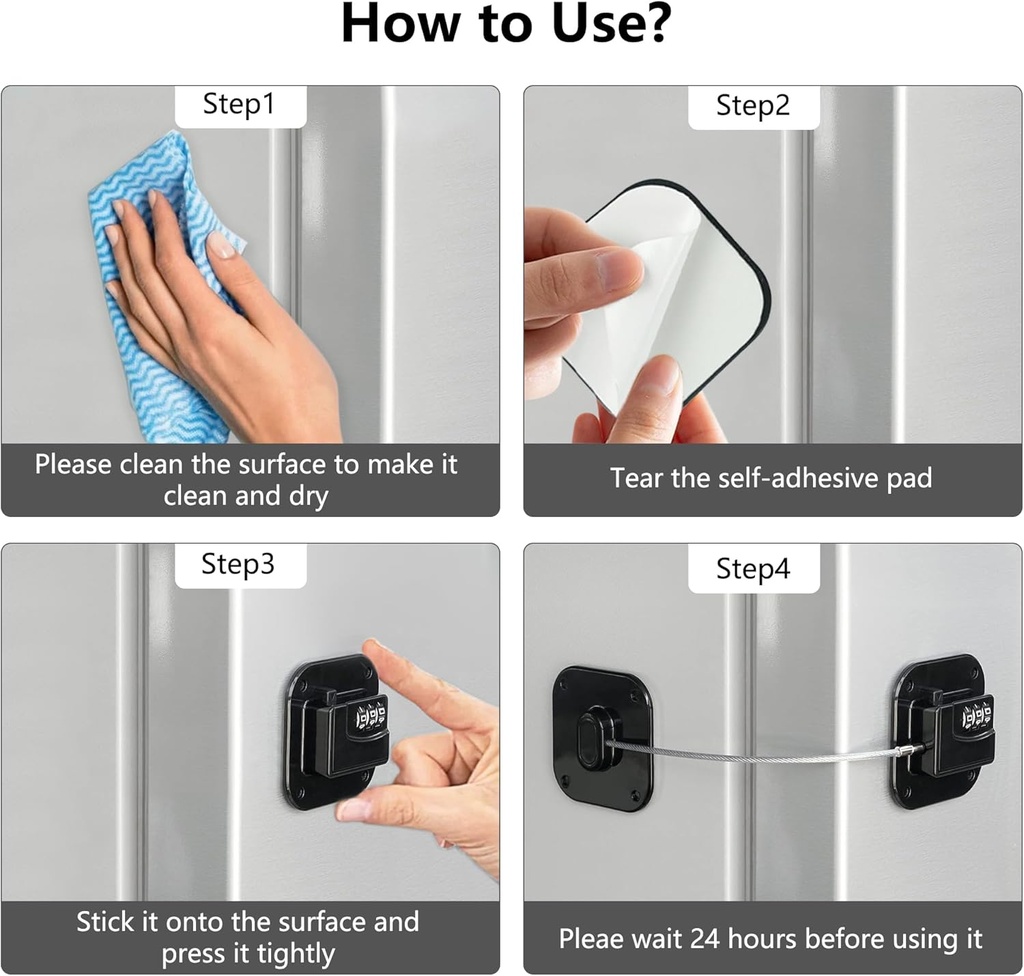 How to Use?

Step1

Please clean the surface to make it clean and dry

Step2

Tear the self-adhesive pad

Step3

Stick it onto the surface and press it tightly

Step4

Pleae wait 24 hours before using it