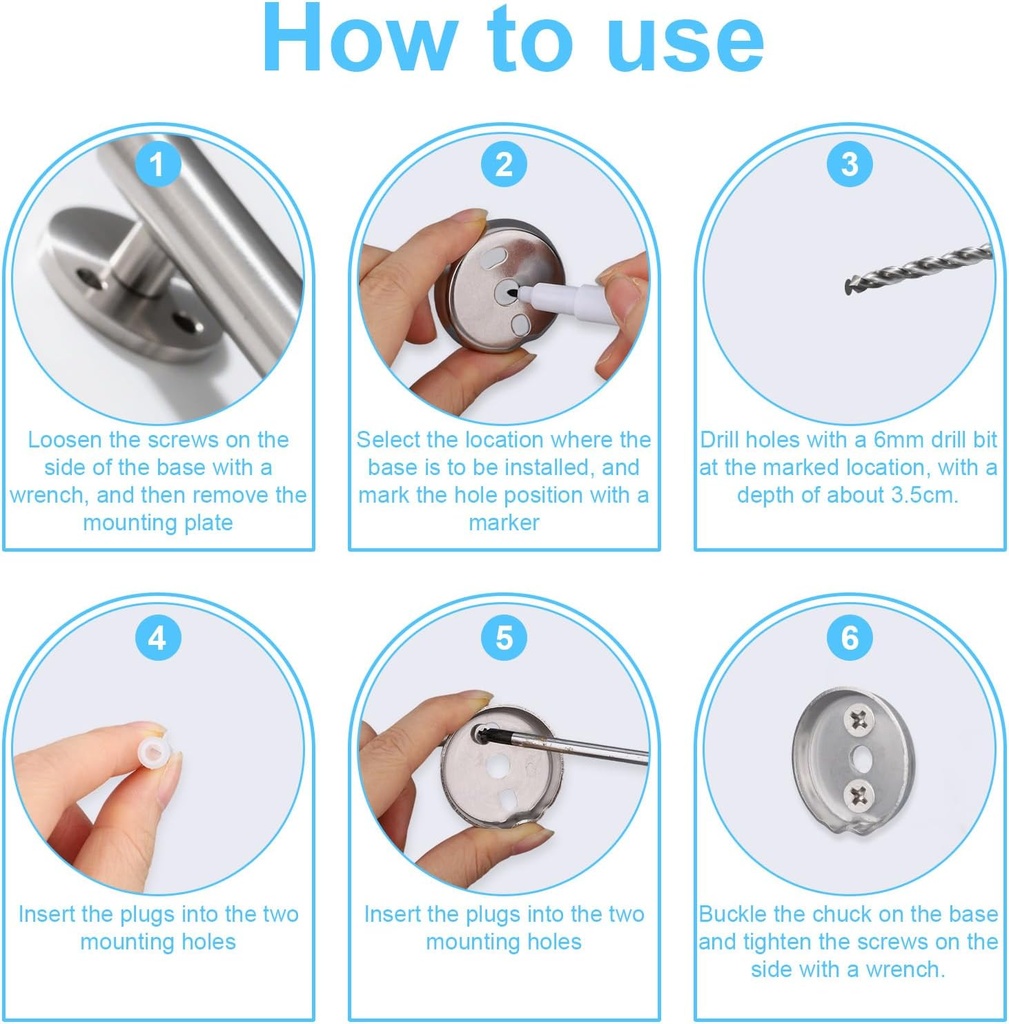 How to use

1

Loosen the screws on the side of the base with a wrench, and then remove the mounting plate

2

Select the location where the base is to be installed, and mark the hole position with a marker

3

Drill holes with a 6mm drill bit at the marked location, with a depth of about 3.5cm.

4

Insert the plugs into the two mounting holes

5

Insert the plugs into the two mounting holes

6

Buckle the chuck on the base and tighten the screws on the side with a wrench.