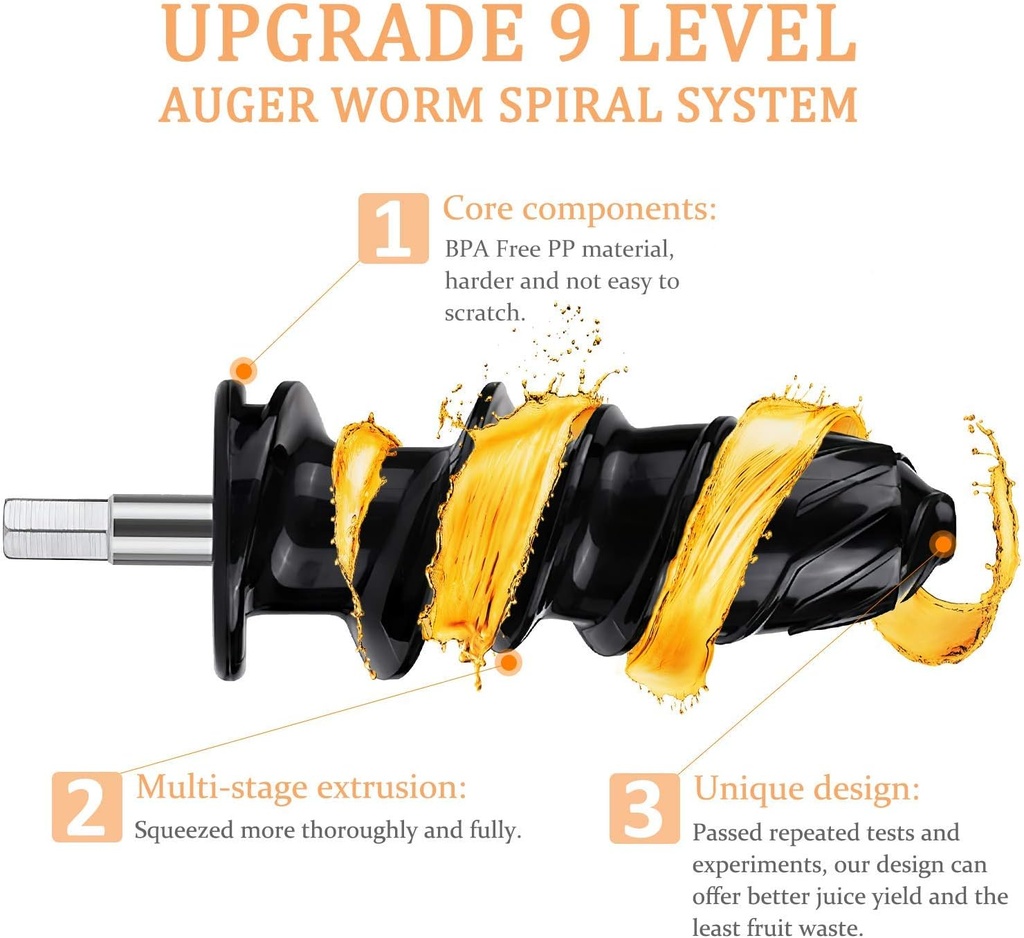 UPGRADE 9 LEVEL
AUGER WORM SPIRAL SYSTEM

1 Core components:
BPA Free PP material, harder and not easy to scratch.

2 Multi-stage extrusion:
Squeezed more thoroughly and fully.

3 Unique design:
Passed repeated tests and experiments, our design can offer better juice yield and the least fruit waste.