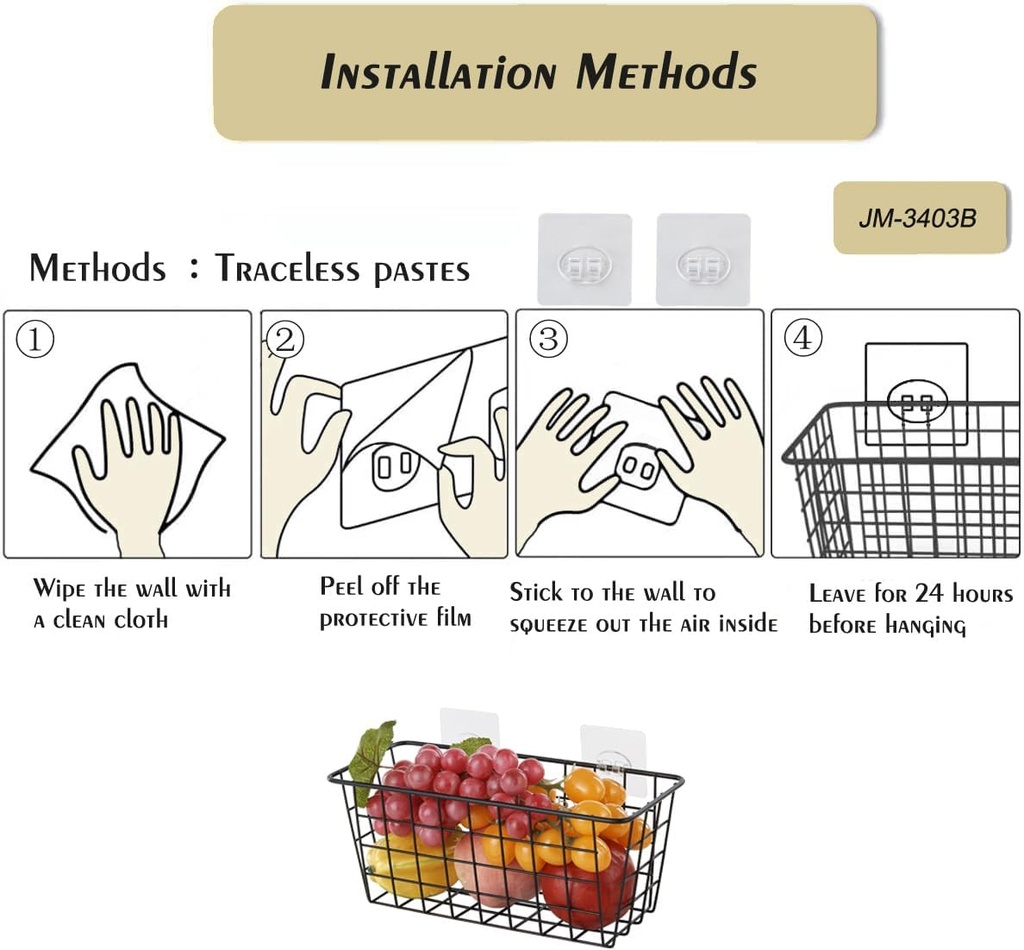 Installation Methods

JM-3403B

Methods : Traceless pastes

①

Wipe the wall with a clean cloth

②

Peel off the protective film

③

Stick to the wall to squeeze out the air inside

④

Leave for 24 hours before hanging