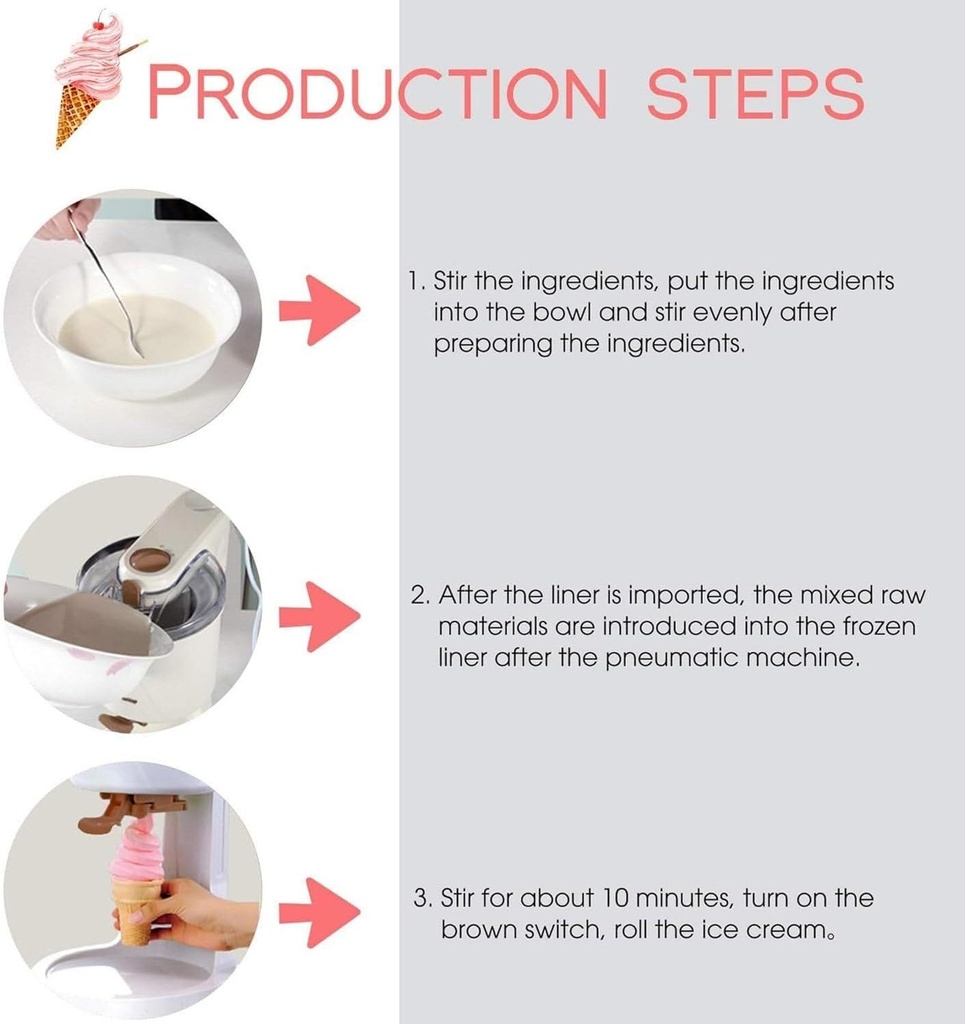 PRODUCTION STEPS

1. Stir the ingredients, put the ingredients into the bowl and stir evenly after preparing the ingredients.

2. After the liner is imported, the mixed raw materials are introduced into the frozen liner after the pneumatic machine.

3. Stir for about 10 minutes, turn on the brown switch, roll the ice cream。