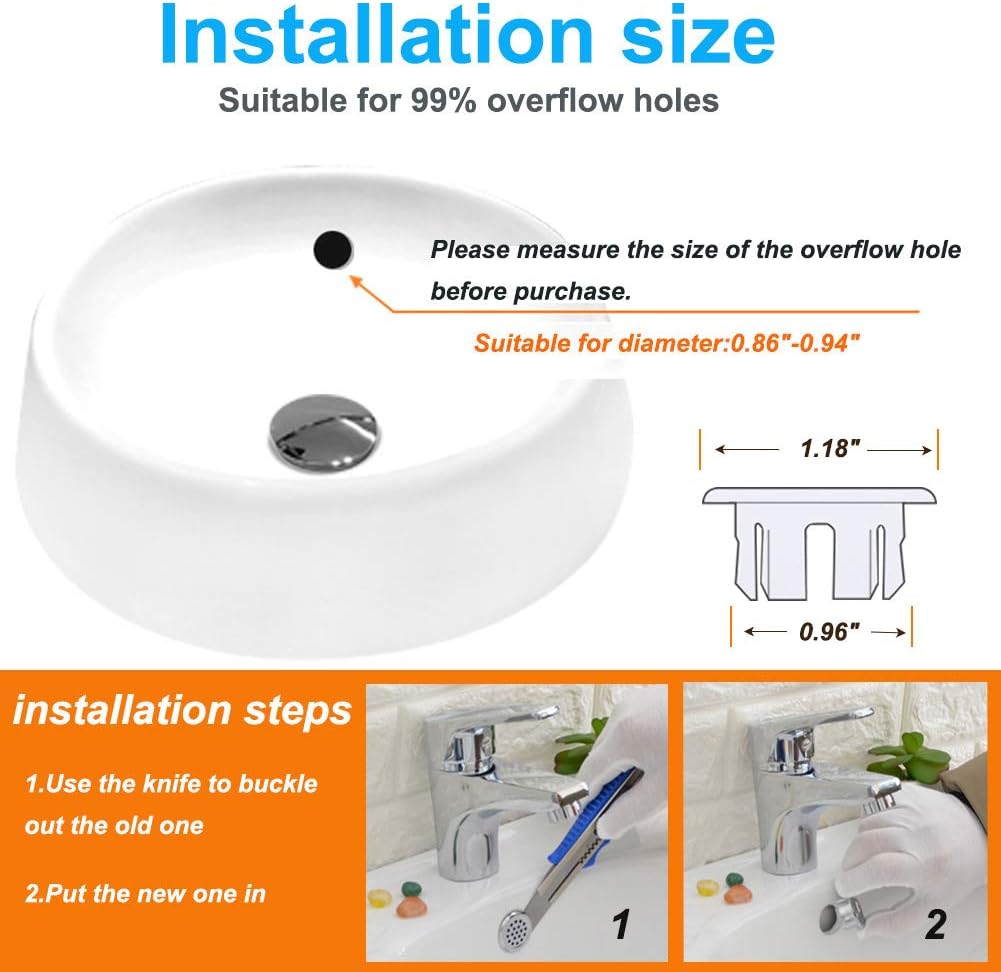 Installation size
Suitable for 99% overflow holes

Please measure the size of the overflow hole before purchase.

Suitable for diameter:0.86"-0.94"

1.18"

0.96"

installation steps

1.Use the knife to buckle out the old one

2.Put the new one in

1

2