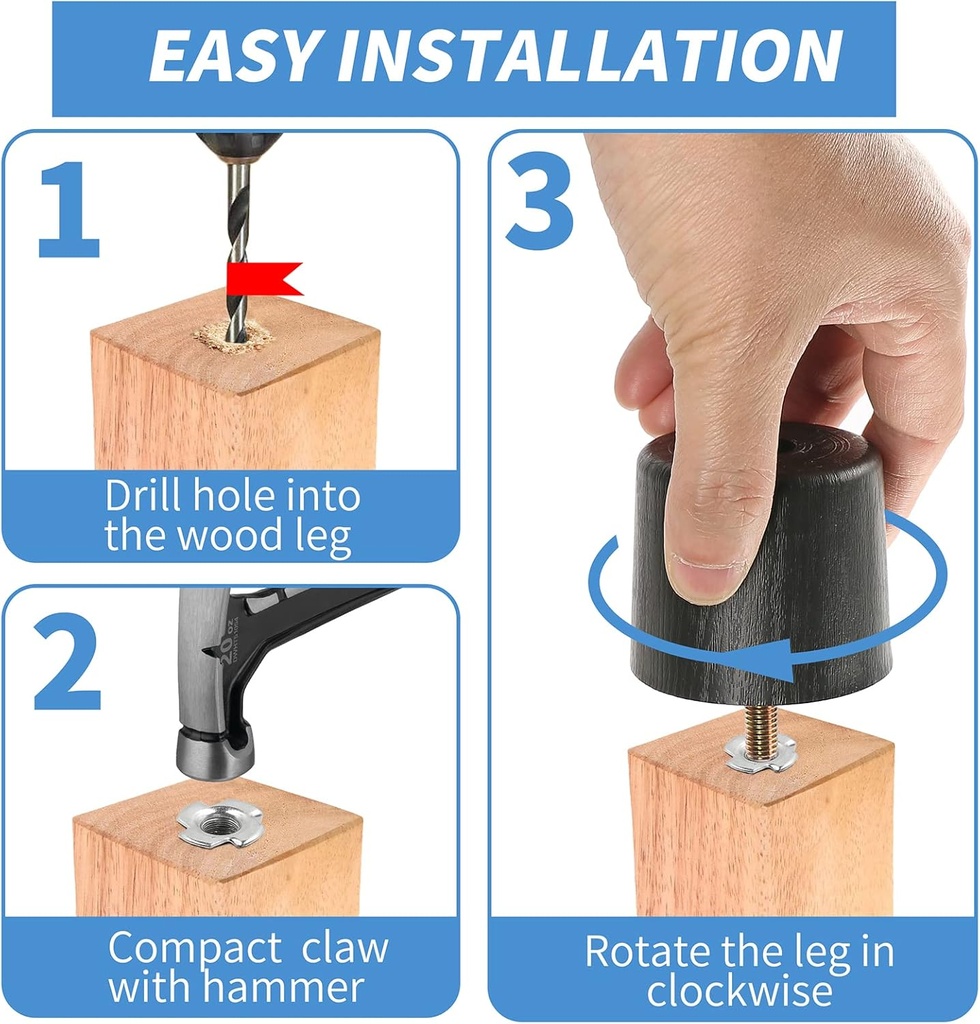 EASY INSTALLATION

1

Drill hole into the wood leg

2

20 oz

Compact claw with hammer

3

Rotate the leg in clockwise