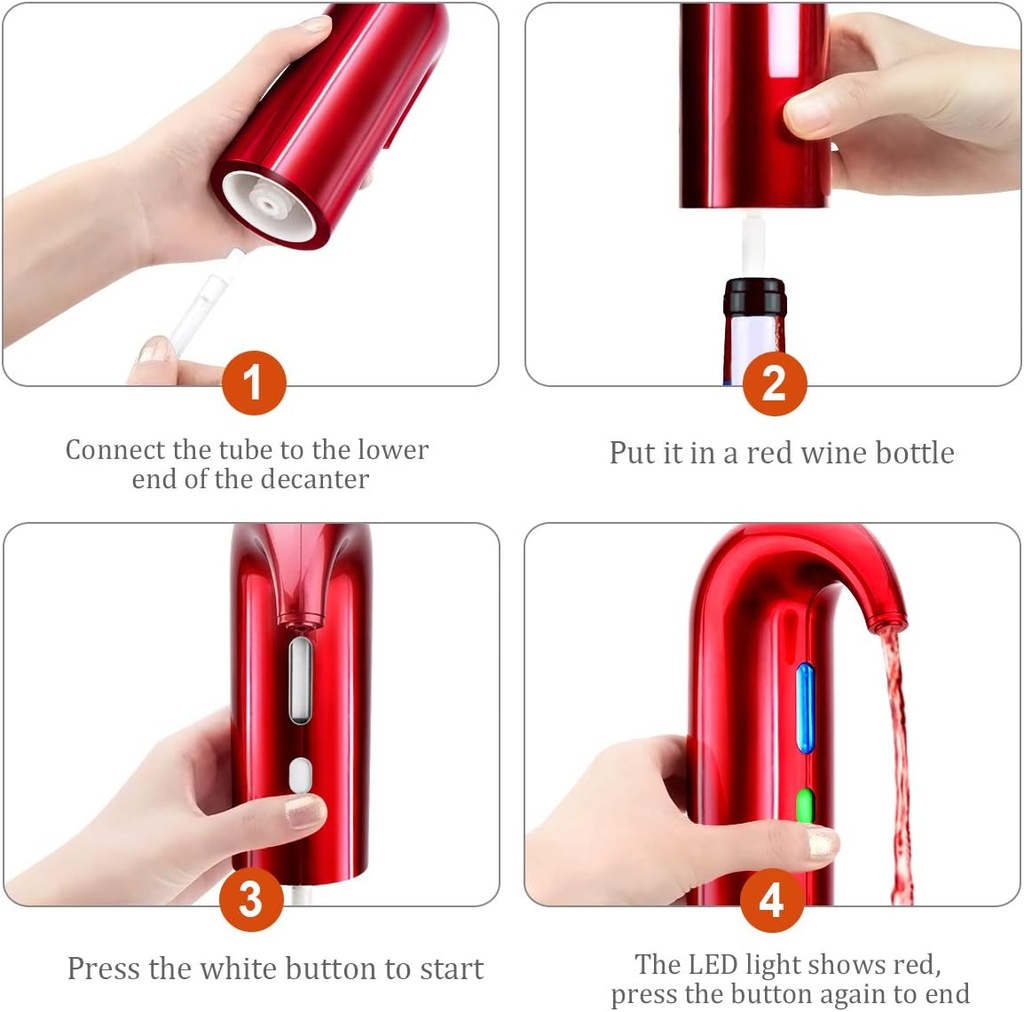 1

Connect the tube to the lower end of the decanter

2

Put it in a red wine bottle

3

Press the white button to start

4

The LED light shows red, press the button again to end