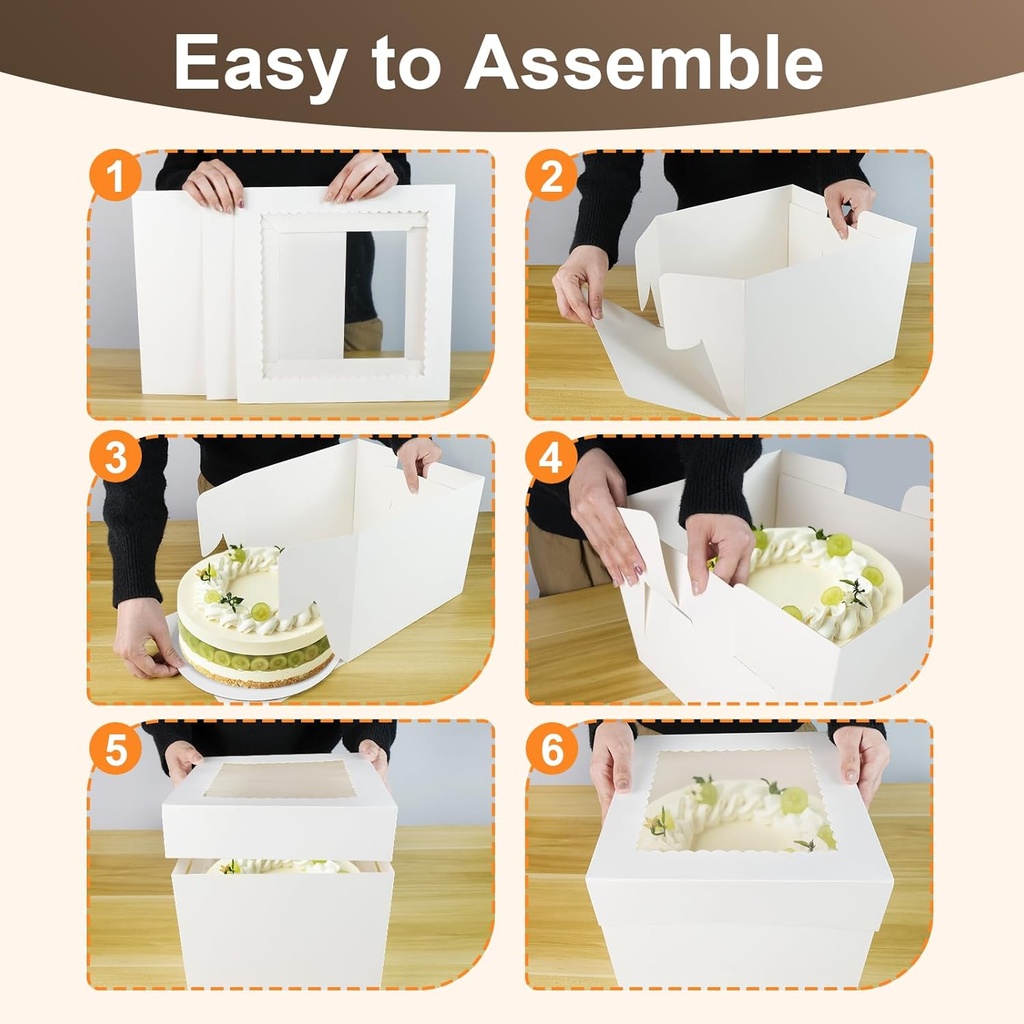 Easy to Assemble

1

2

3

4

5

6