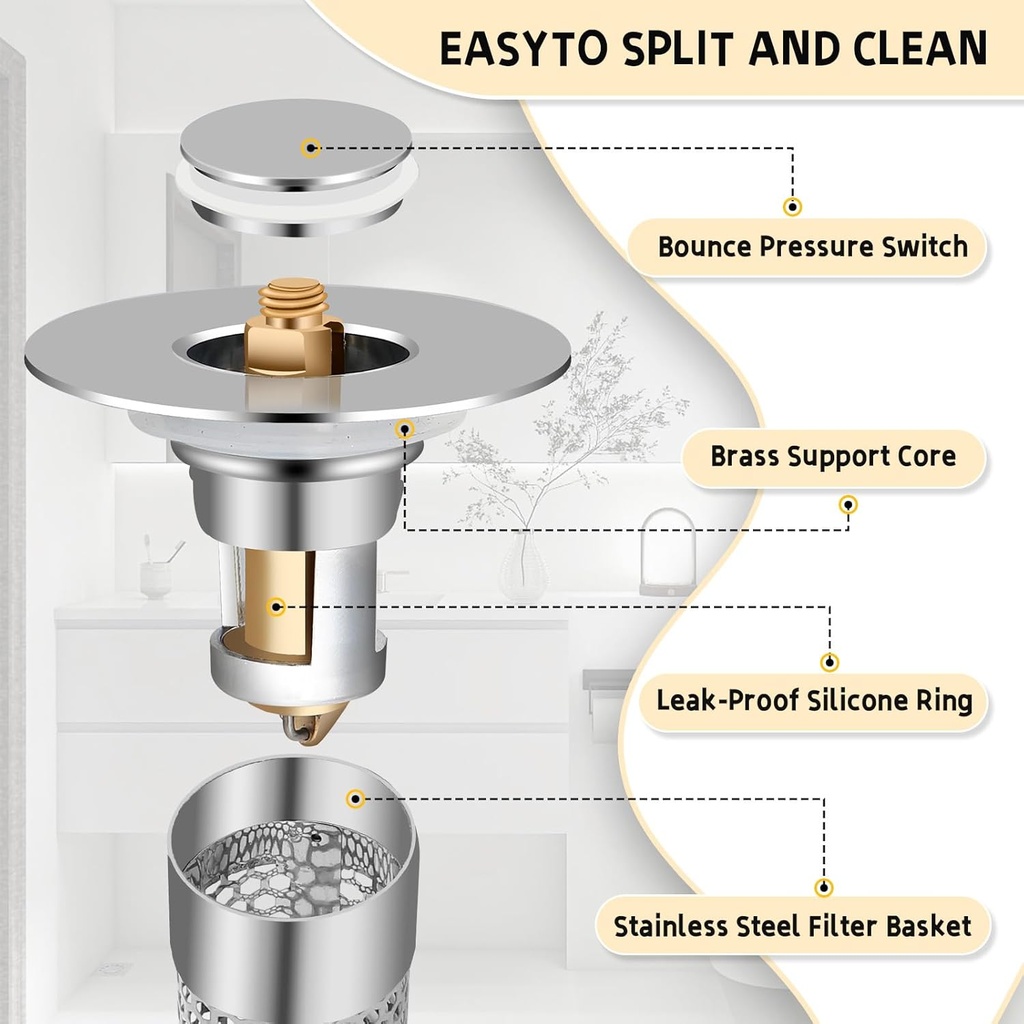 EASYTO SPLIT AND CLEAN

Bounce Pressure Switch

Brass Support Core

Leak-Proof Silicone Ring

Stainless Steel Filter Basket