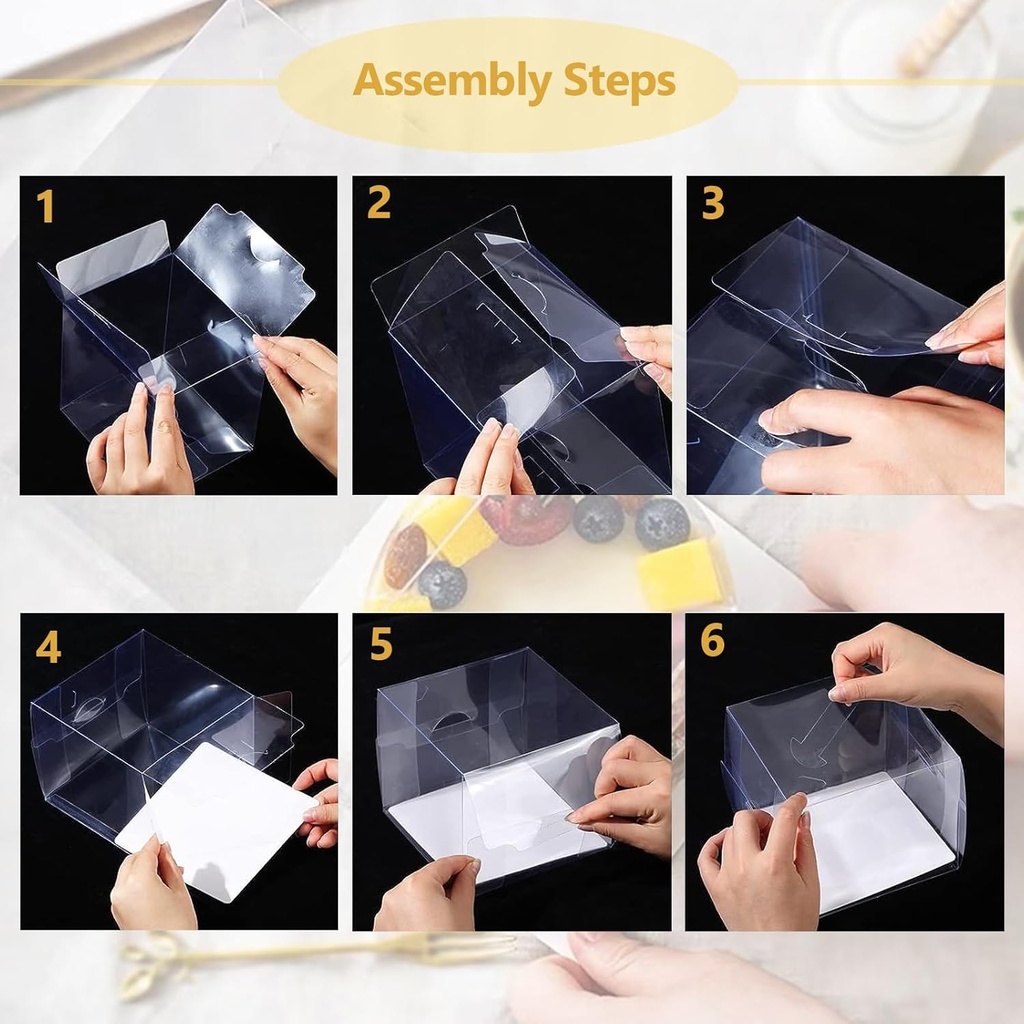 Assembly Steps

1

2

3

4

5

6