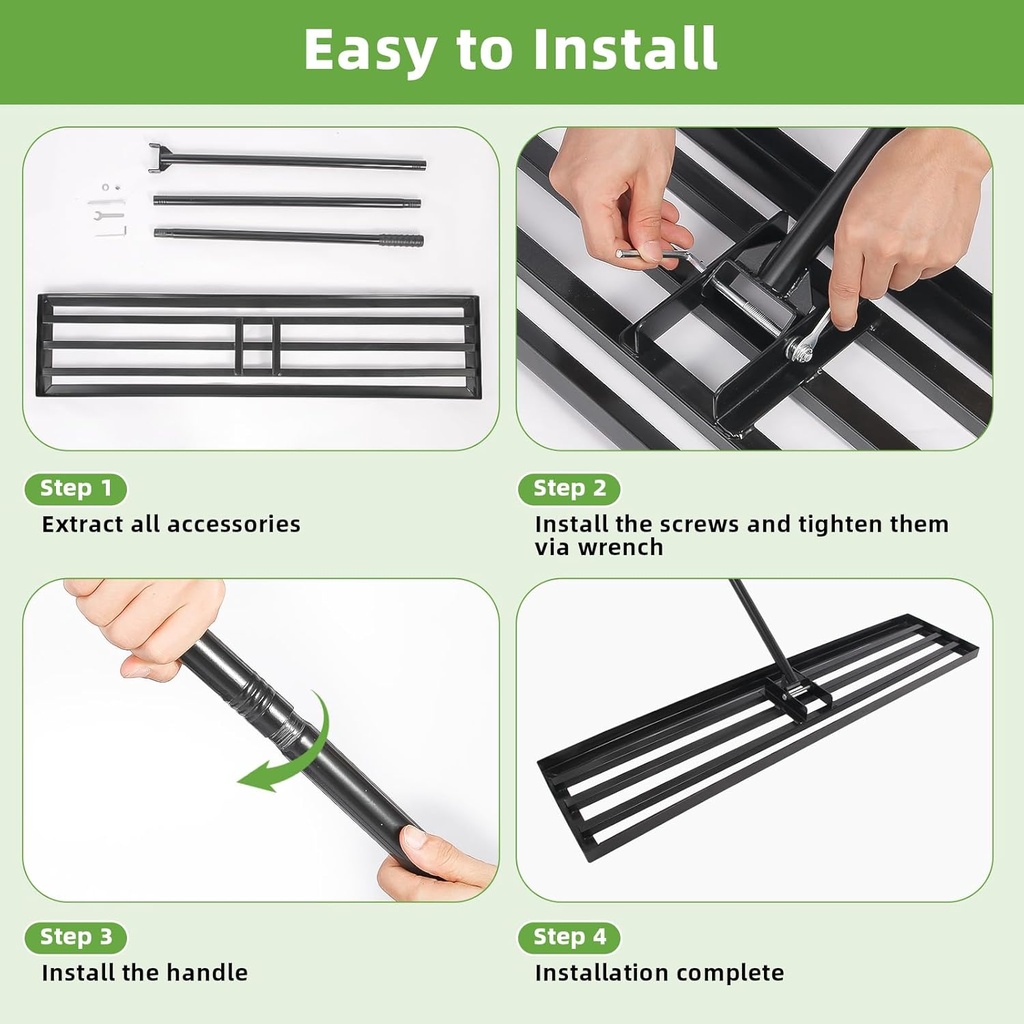 Easy to Install

Step 1
Extract all accessories

Step 2
Install the screws and tighten them via wrench

Step 3
Install the handle

Step 4
Installation complete