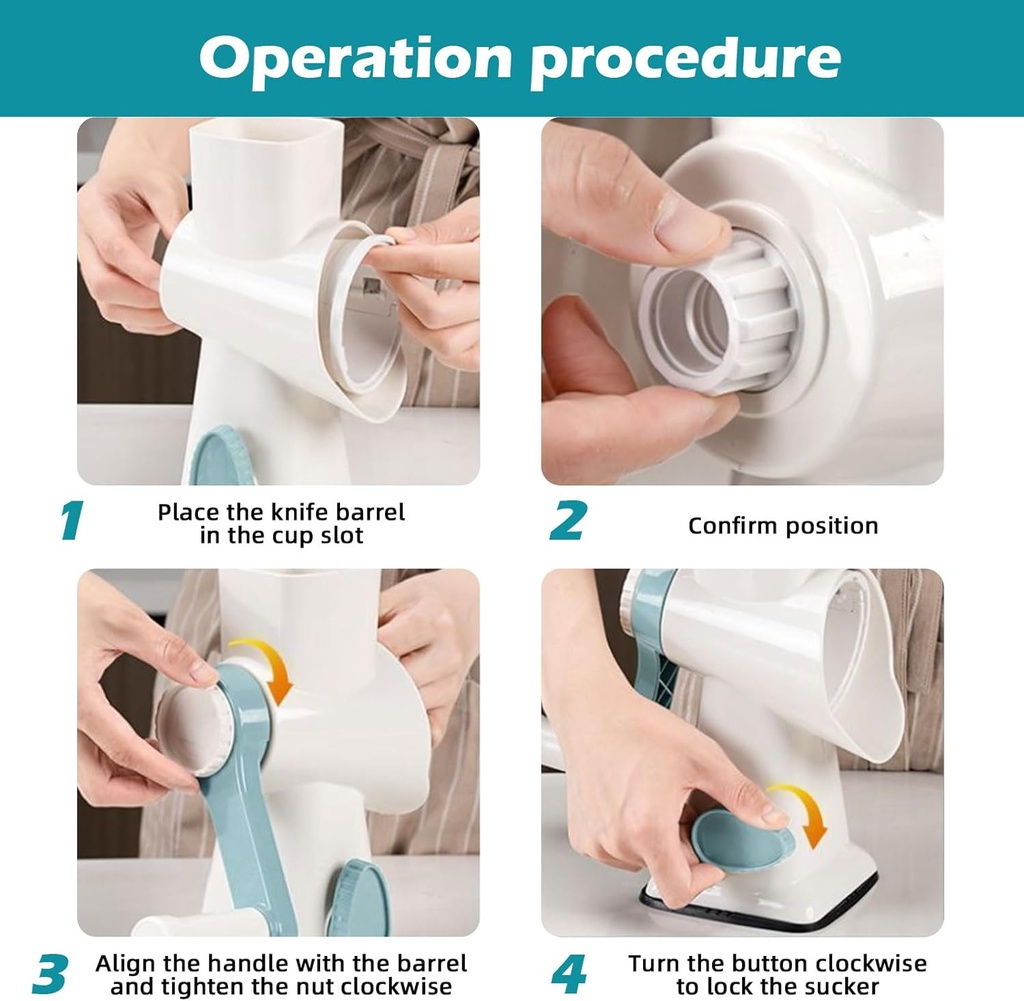 Operation procedure

1 Place the knife barrel in the cup slot

2 Confirm position

3 Align the handle with the barrel and tighten the nut clockwise

4 Turn the button clockwise to lock the sucker