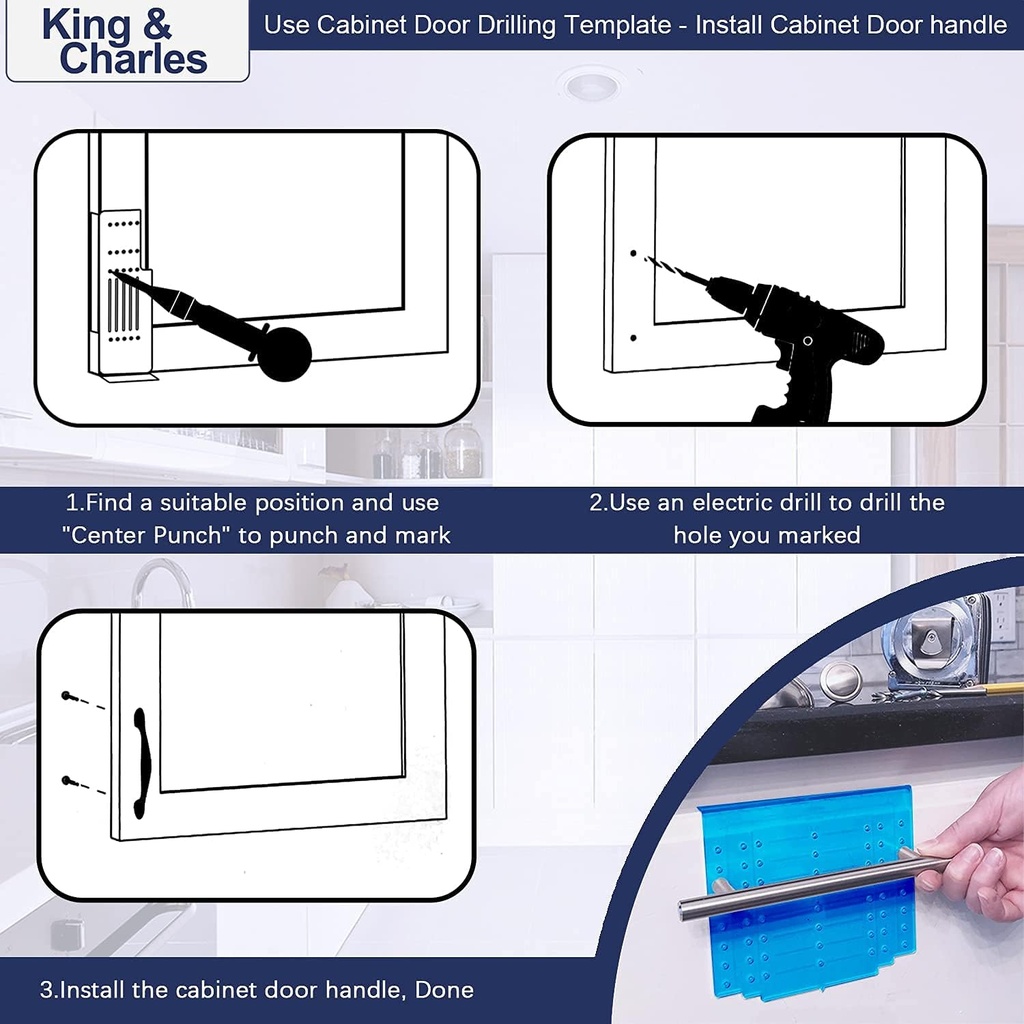 King & Charles

Use Cabinet Door Drilling Template - Install Cabinet Door handle

1.Find a suitable position and use "Center Punch" to punch and mark

2.Use an electric drill to drill the hole you marked

3.Install the cabinet door handle, Done