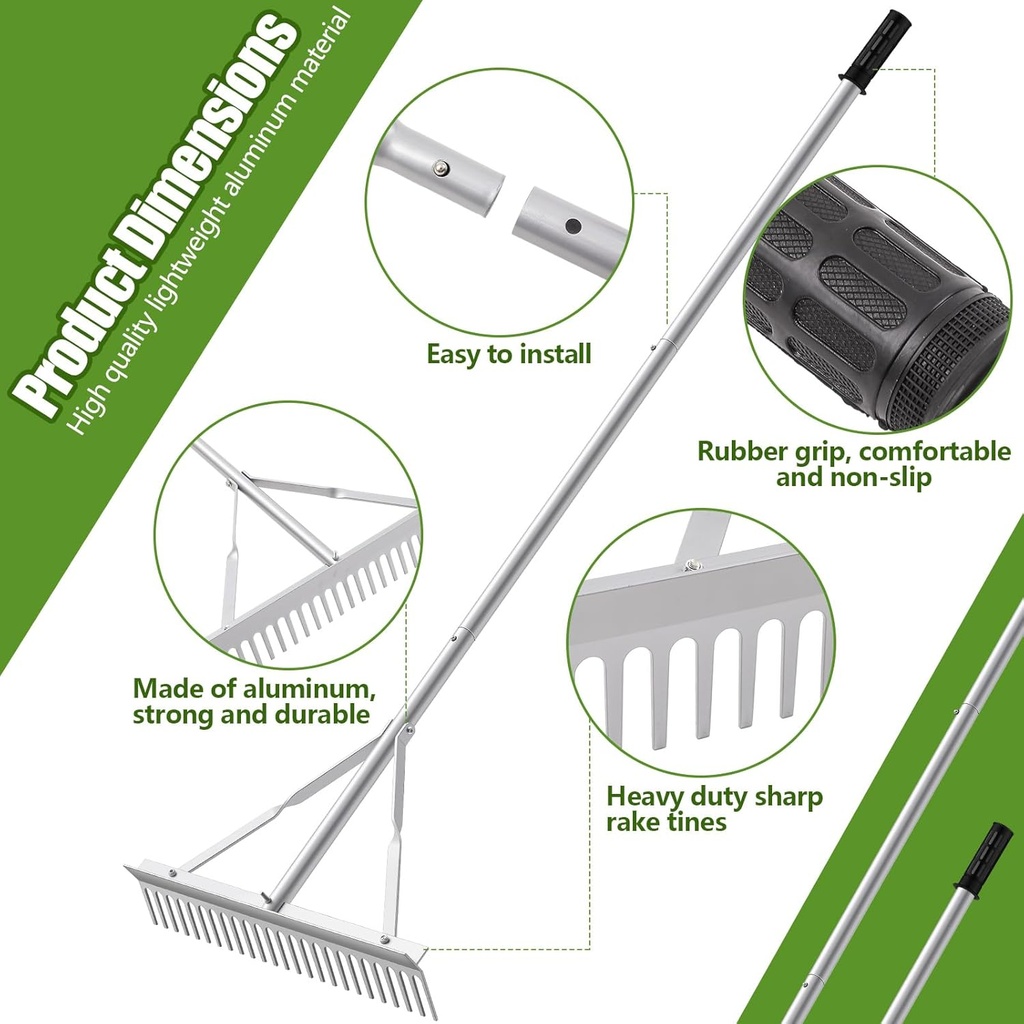 Product Dimensions
High quality lightweight aluminum material

Easy to install

Rubber grip, comfortable and non-slip

Made of aluminum, strong and durable

Heavy duty sharp rake tines