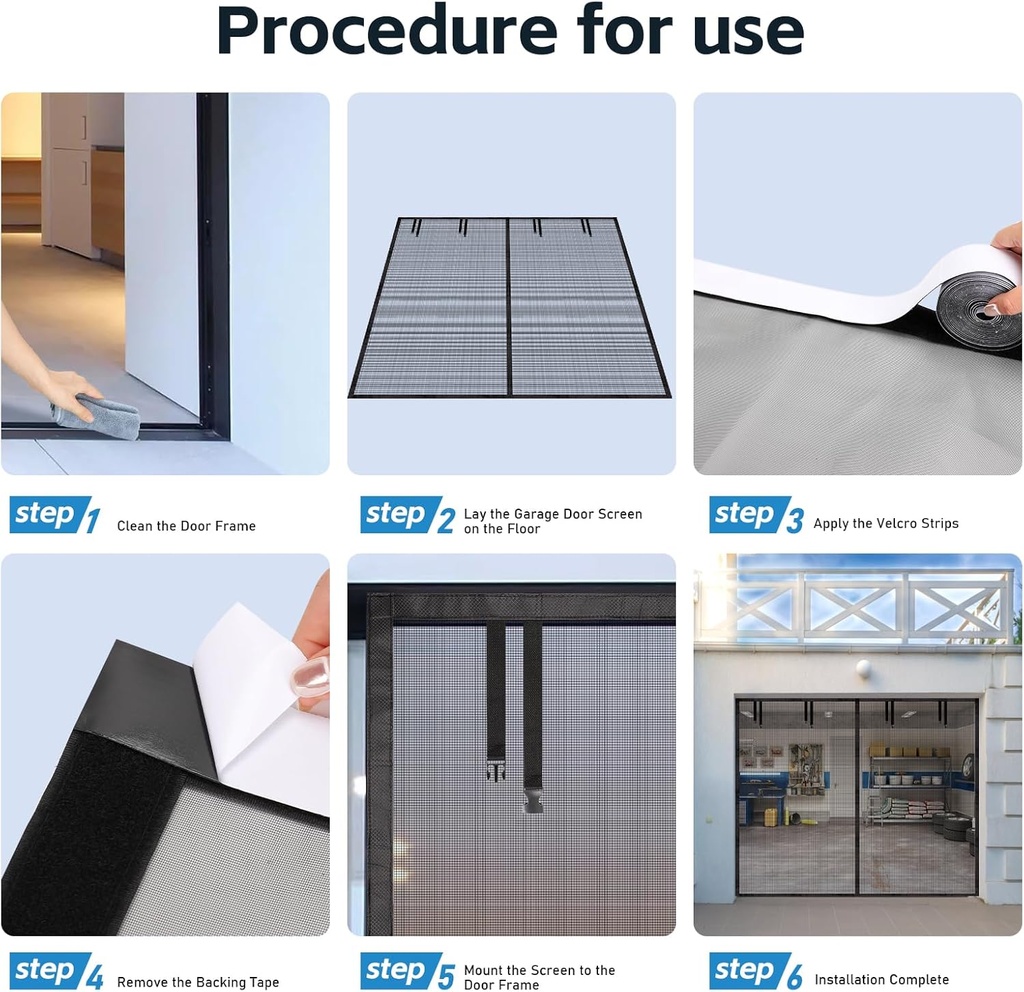 Procedure for use

step 1 Clean the Door Frame

step 2 Lay the Garage Door Screen on the Floor

step 3 Apply the Velcro Strips

step 4 Remove the Backing Tape

step 5 Mount the Screen to the Door Frame

step 6 Installation Complete