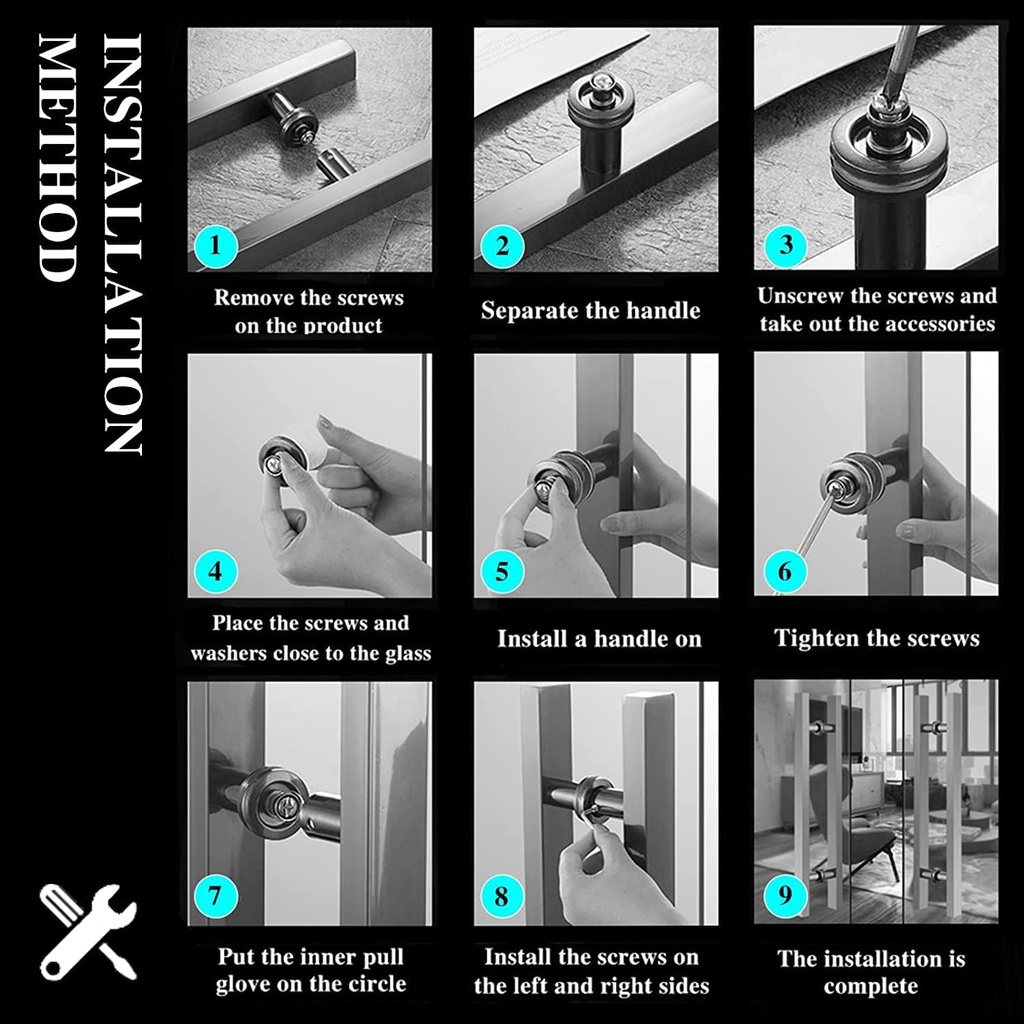 INSTALLATION METHOD

1
Remove the screws on the product

2
Separate the handle

3
Unscrew the screws and take out the accessories

4
Place the screws and washers close to the glass

5
Install a handle on

6
Tighten the screws

7
Put the inner pull glove on the circle

8
Install the screws on the left and right sides

9
The installation is complete