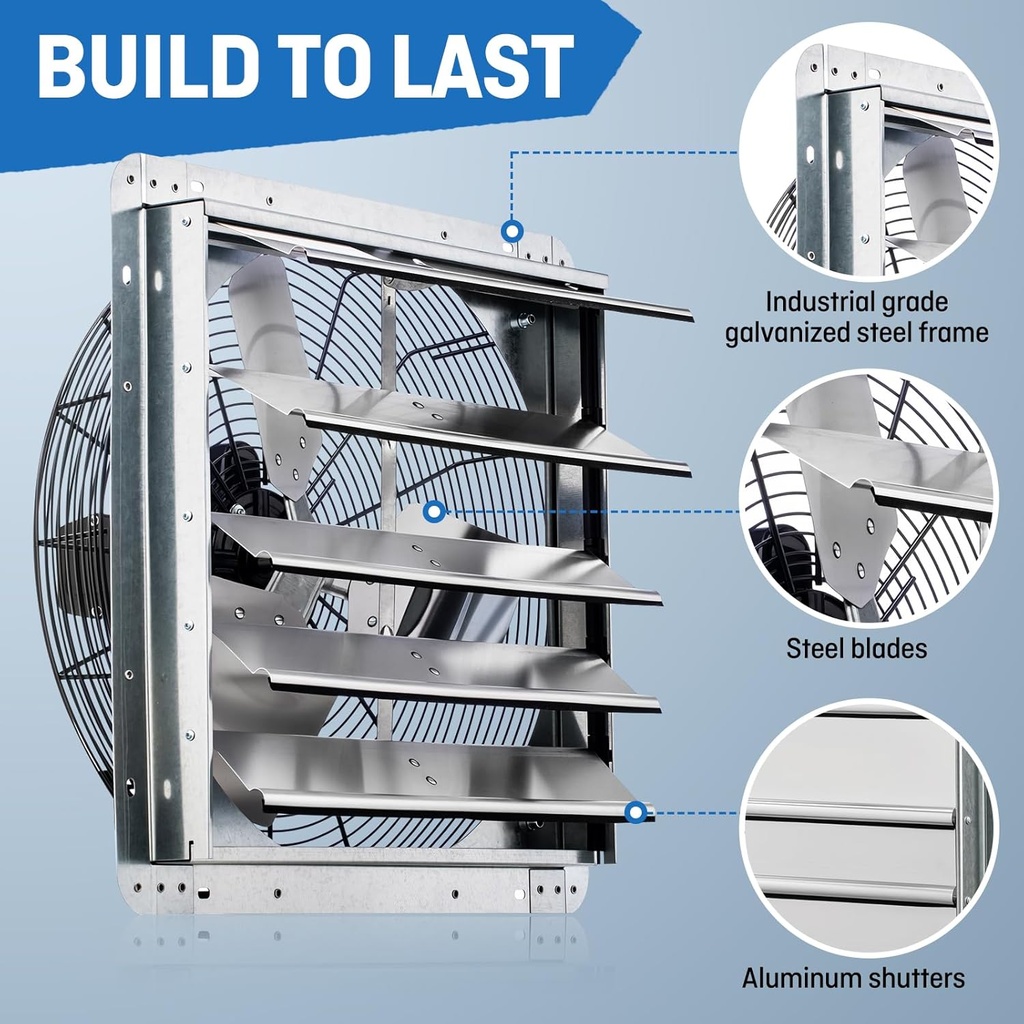 BUILD TO LAST

Industrial grade galvanized steel frame

Steel blades

Aluminum shutters