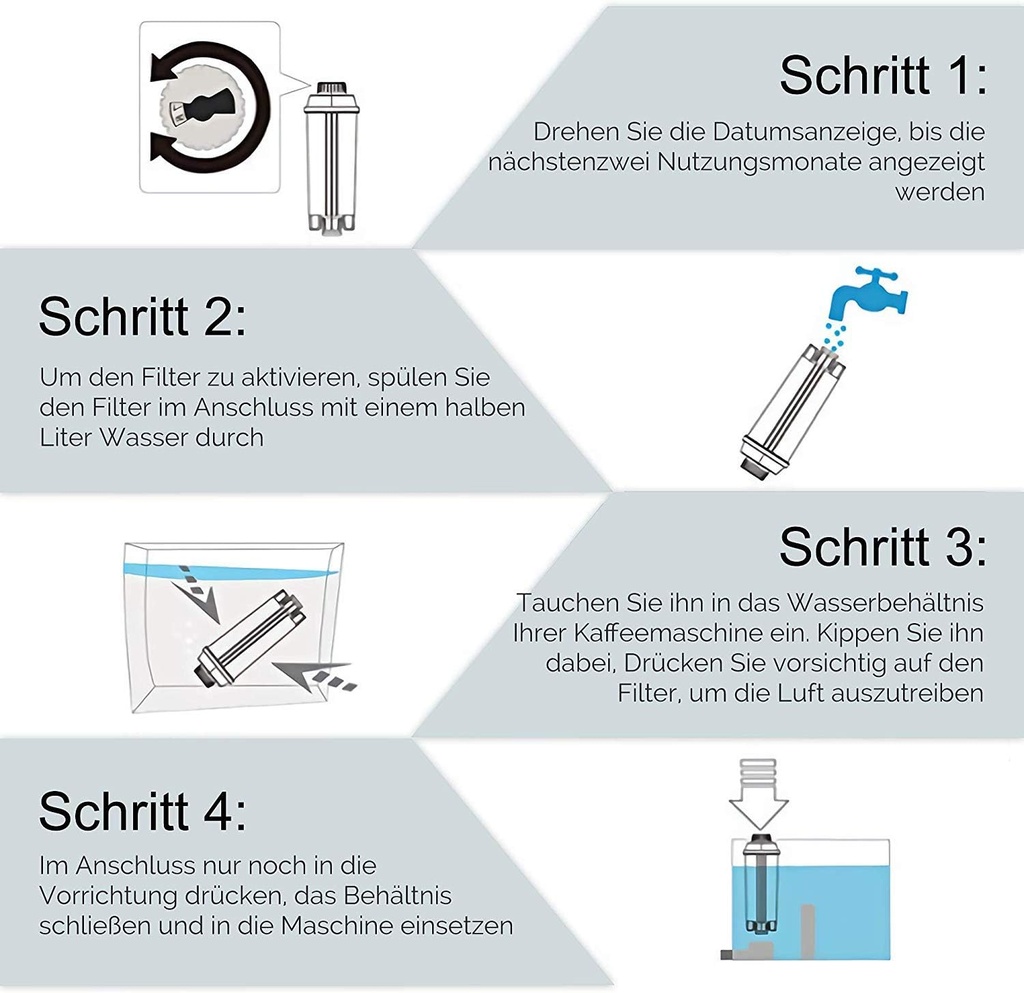 Schritt 1:

Drehen Sie die Datumsanzeige, bis die nächstenzwei Nutzungsmonate angezeigt werden

Schritt 2:

Um den Filter zu aktivieren, spülen Sie den Filter im Anschluss mit einem halben Liter Wasser durch

Schritt 3:

Tauchen Sie ihn in das Wasserbehältnis Ihrer Kaffeemaschine ein. Kippen Sie ihn dabei, Drücken Sie vorsichtig auf den Filter, um die Luft auszutreiben

Schritt 4:

Im Anschluss nur noch in die Vorrichtung drücken, das Behältnis schließen und in die Maschine einsetzen