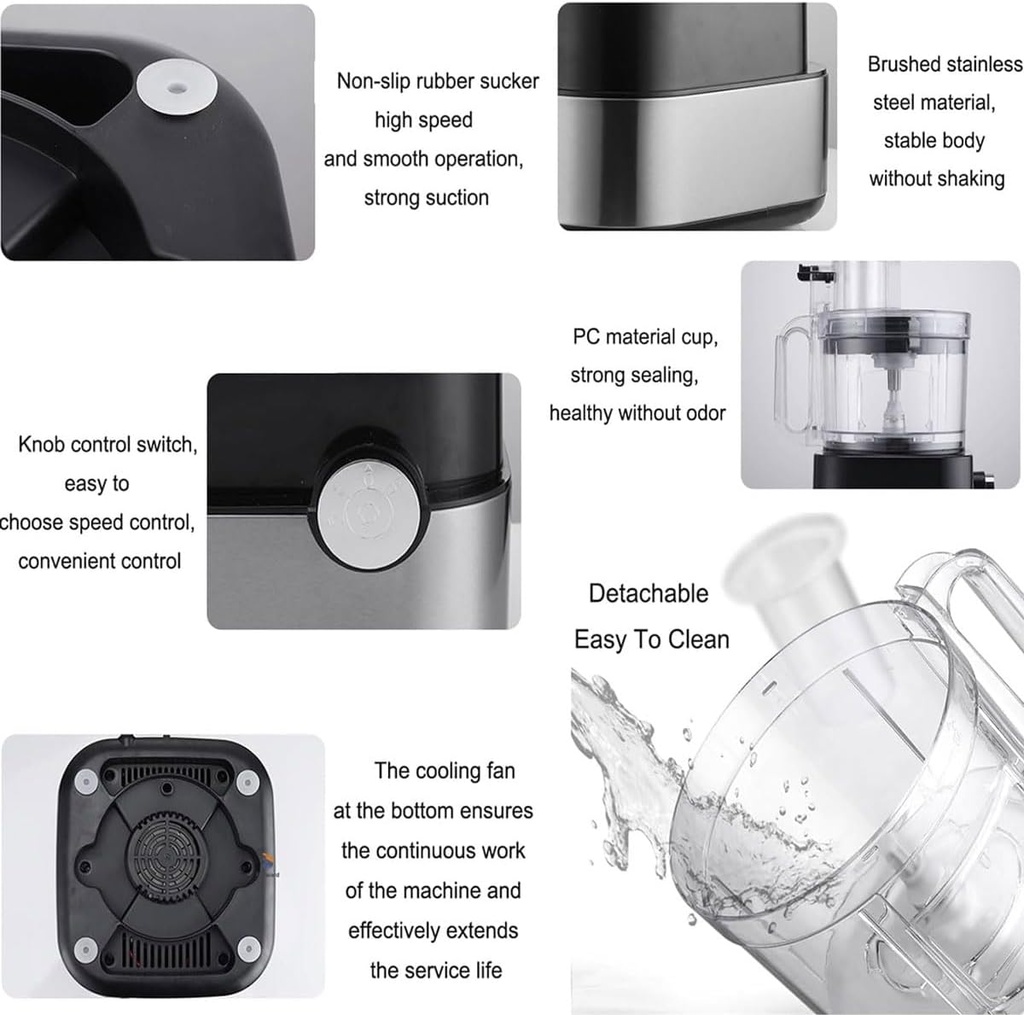 Non-slip rubber sucker
high speed
and smooth operation,
strong suction

Brushed stainless
steel material,
stable body
without shaking

PC material cup,
strong sealing,
healthy without odor

Knob control switch,
easy to
choose speed control,
convenient control

Detachable
Easy To Clean

The cooling fan
at the bottom ensures
the continuous work
of the machine and
effectively extends
the service life