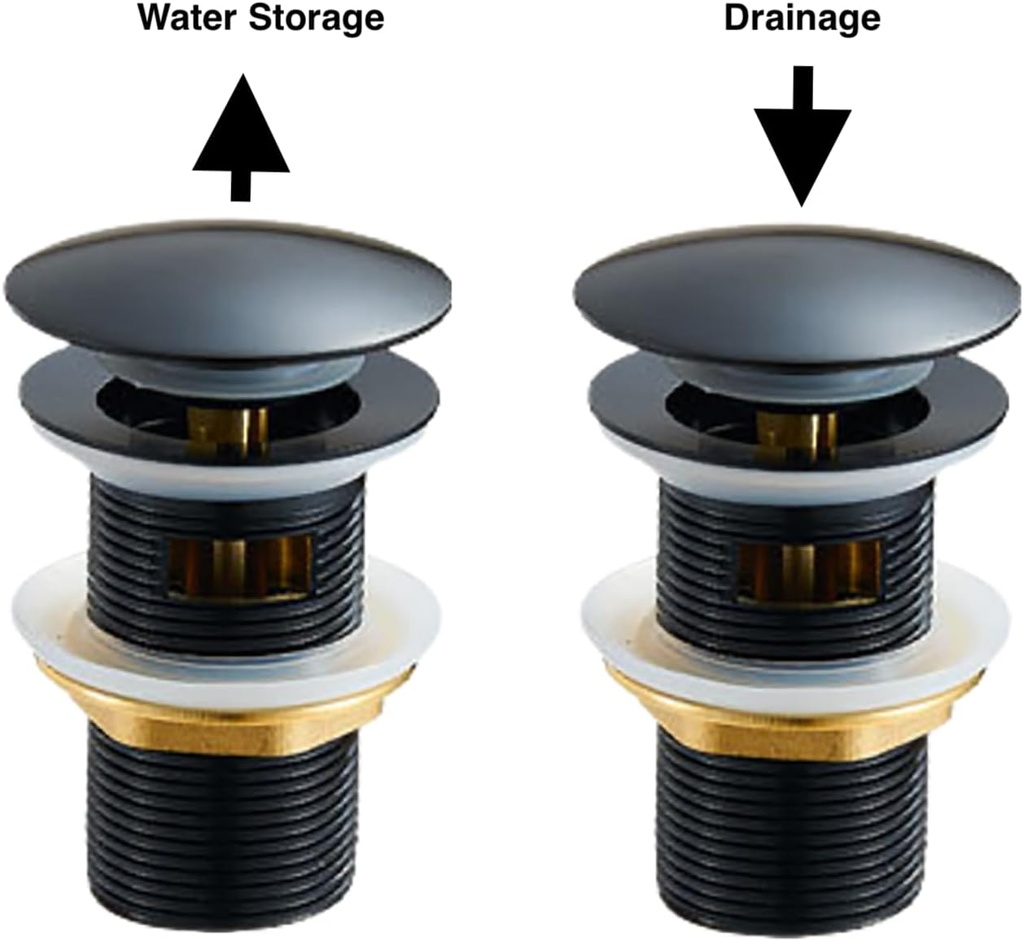 Water Storage

Drainage