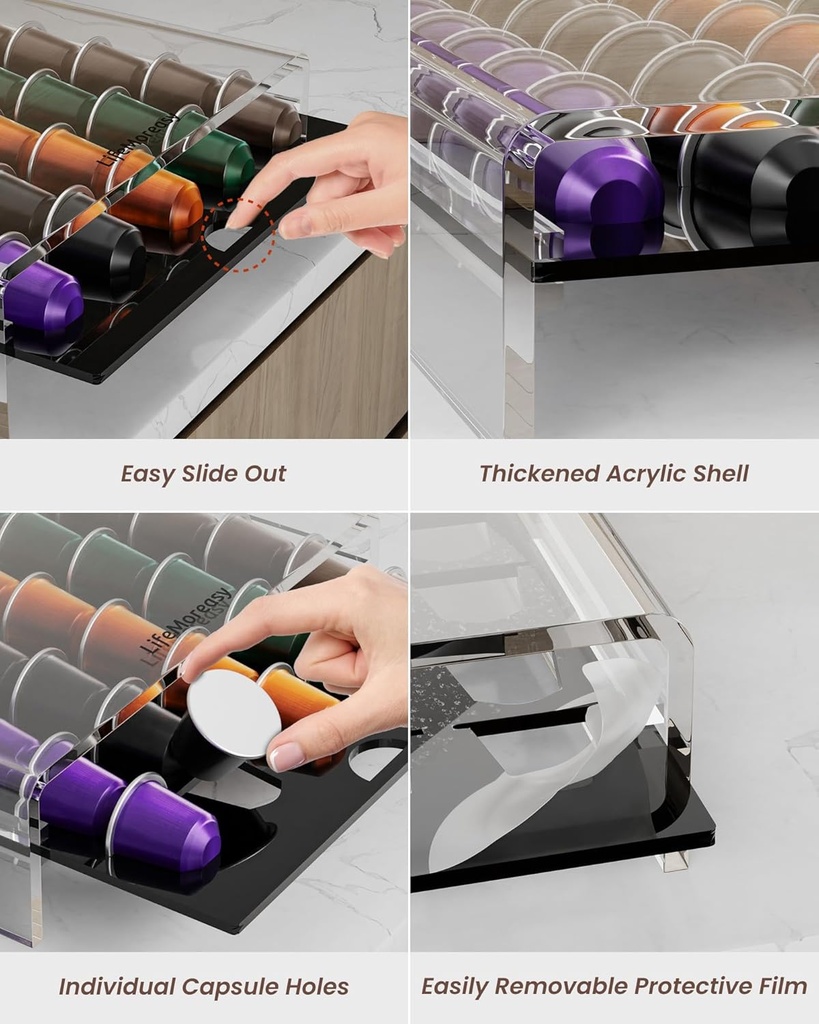 LifeMoreasy

Easy Slide Out

Thickened Acrylic Shell

LifeMoreasy

Individual Capsule Holes

Easily Removable Protective Film