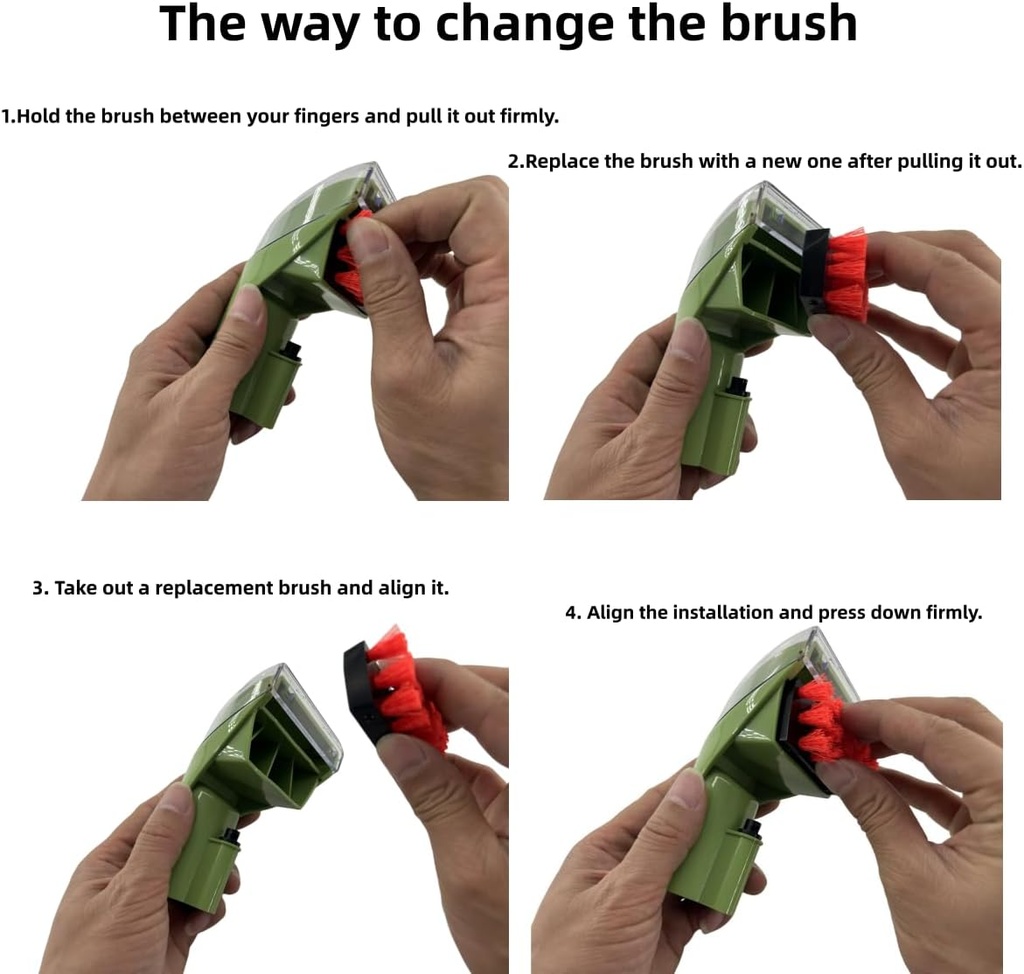 The way to change the brush

1.Hold the brush between your fingers and pull it out firmly.

2.Replace the brush with a new one after pulling it out.

3. Take out a replacement brush and align it.

4. Align the installation and press down firmly.