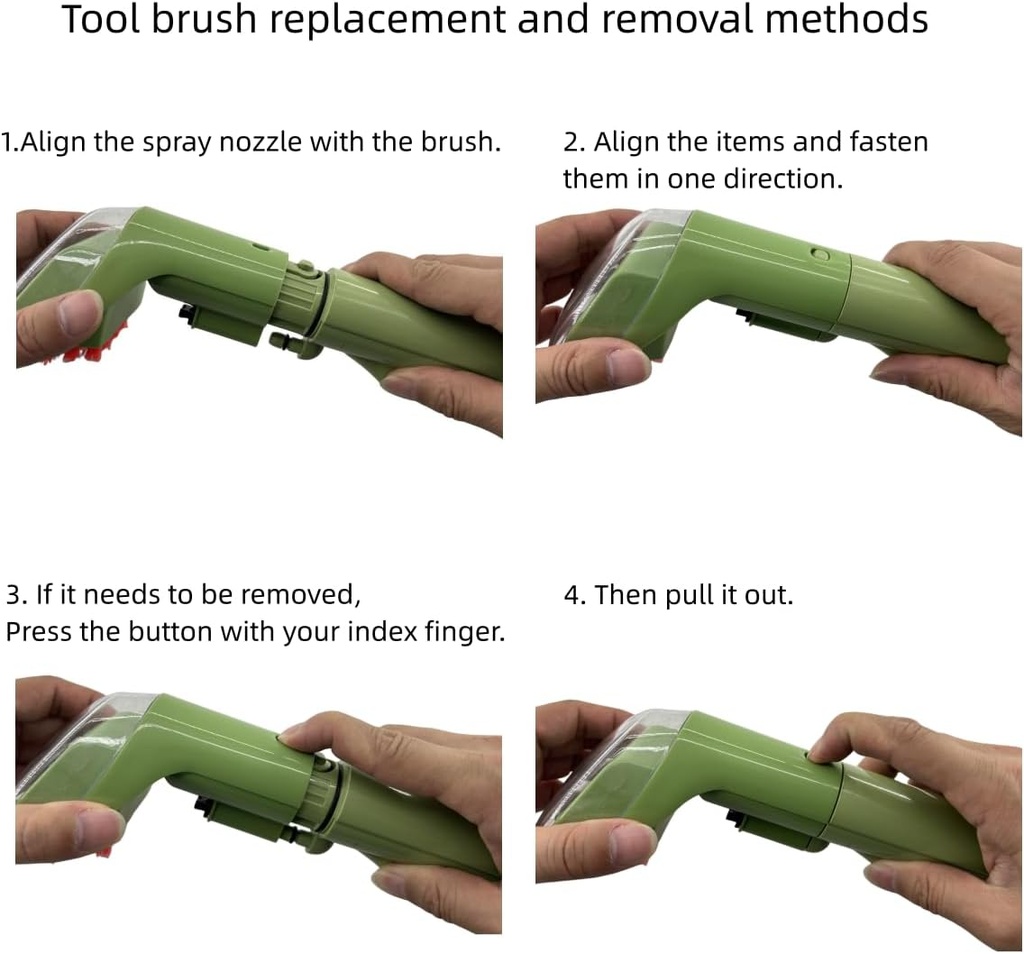 Tool brush replacement and removal methods

1.Align the spray nozzle with the brush.

2. Align the items and fasten them in one direction.

3. If it needs to be removed, Press the button with your index finger.

4. Then pull it out.