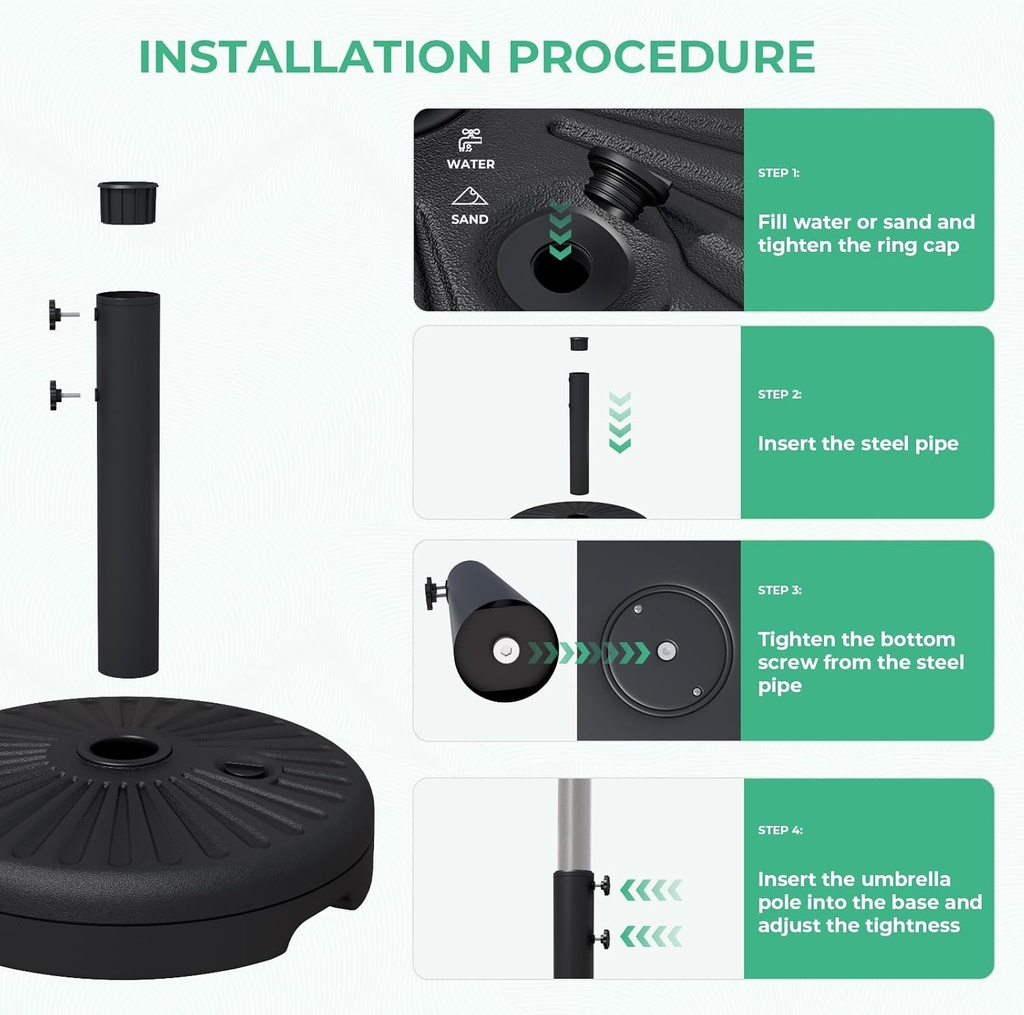 INSTALLATION PROCEDURE

WATER

SAND

STEP 1:

Fill water or sand and tighten the ring cap

STEP 2:

Insert the steel pipe

STEP 3:

Tighten the bottom screw from the steel pipe

STEP 4:

Insert the umbrella pole into the base and adjust the tightness