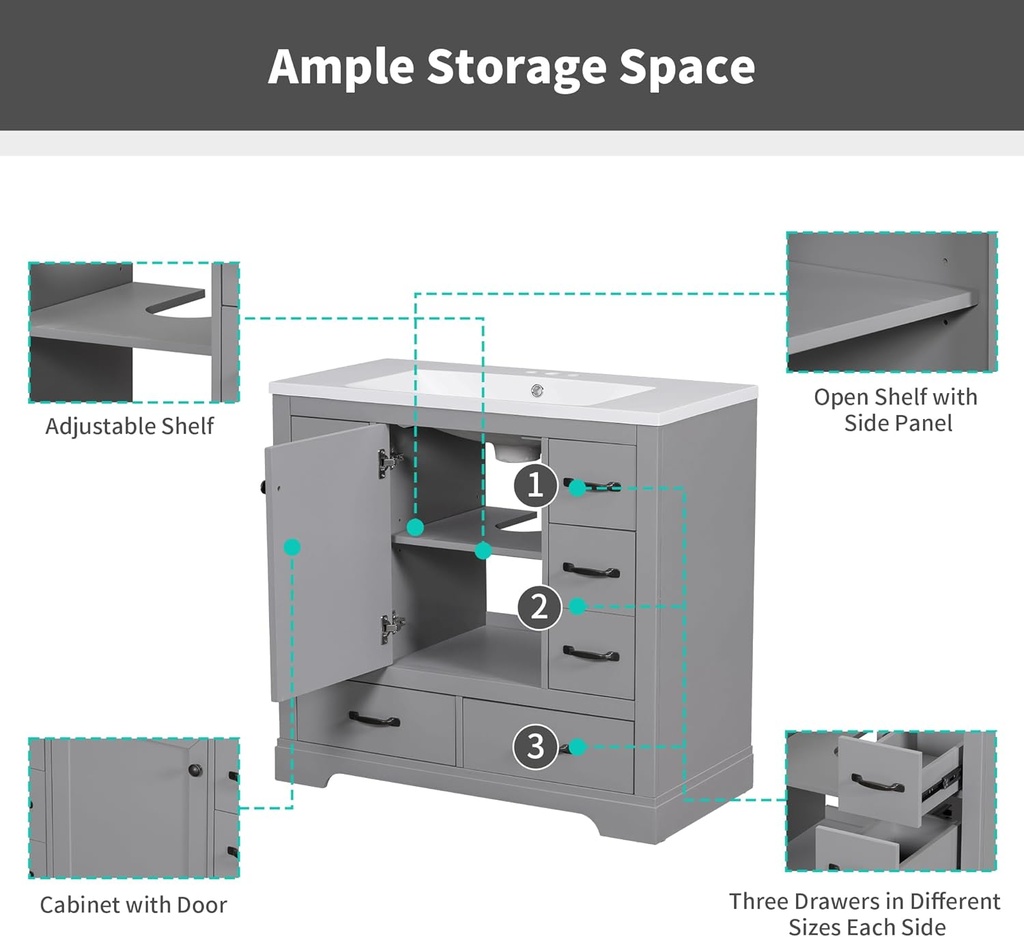 Ample Storage Space

Adjustable Shelf

Open Shelf with Side Panel

1

2

3

Cabinet with Door

Three Drawers in Different Sizes Each Side