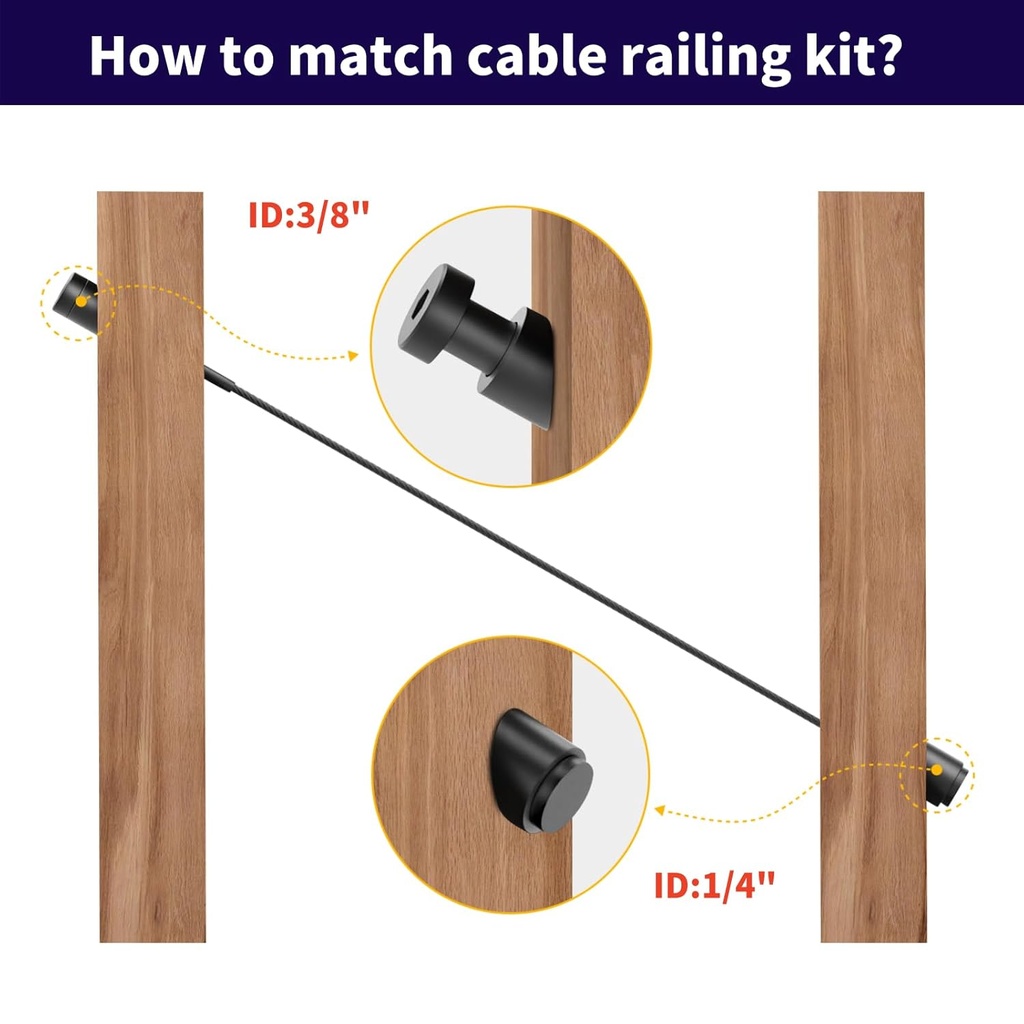 How to match cable railing kit?

ID:3/8"

ID:1/4"