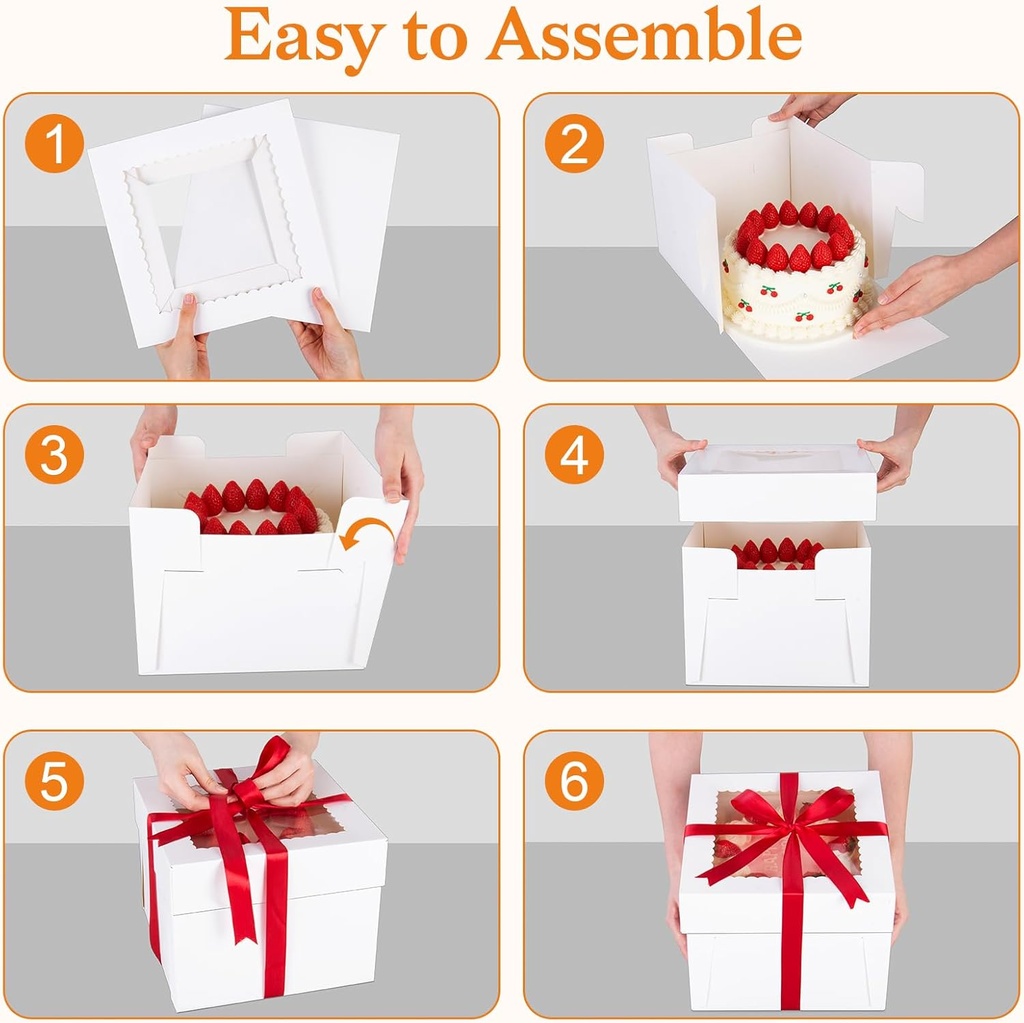 Easy to Assemble

1

2

3

4

5

6