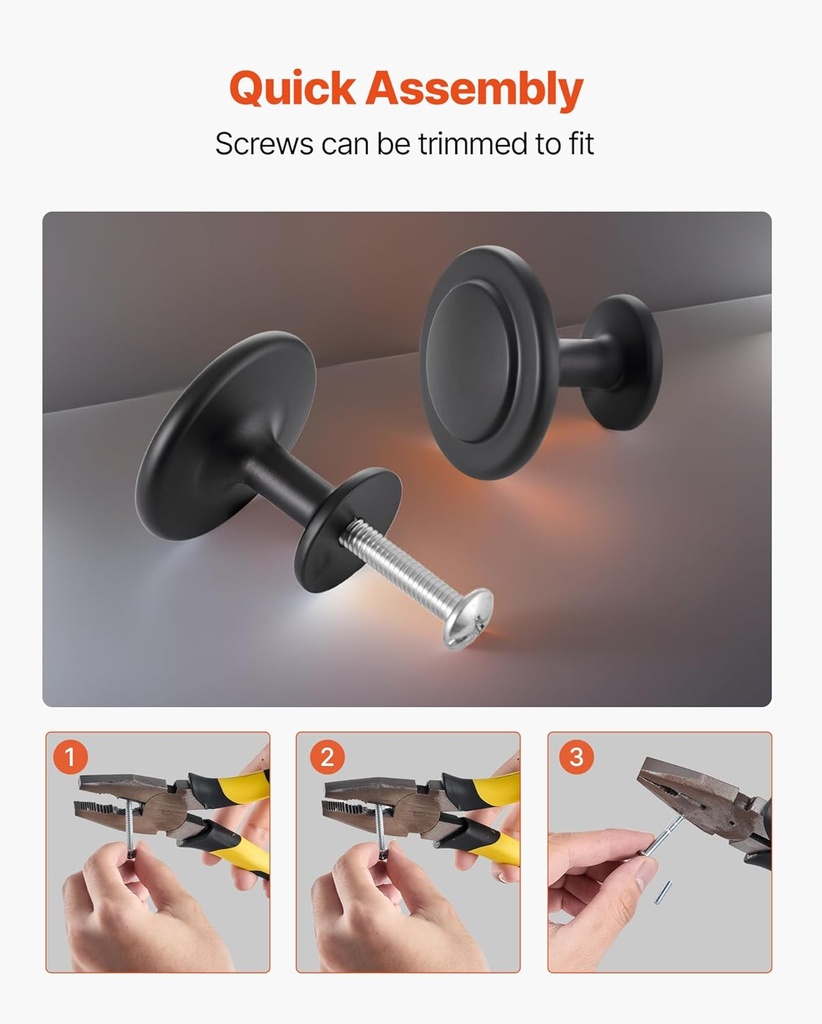 Quick Assembly

Screws can be trimmed to fit

1

2

3