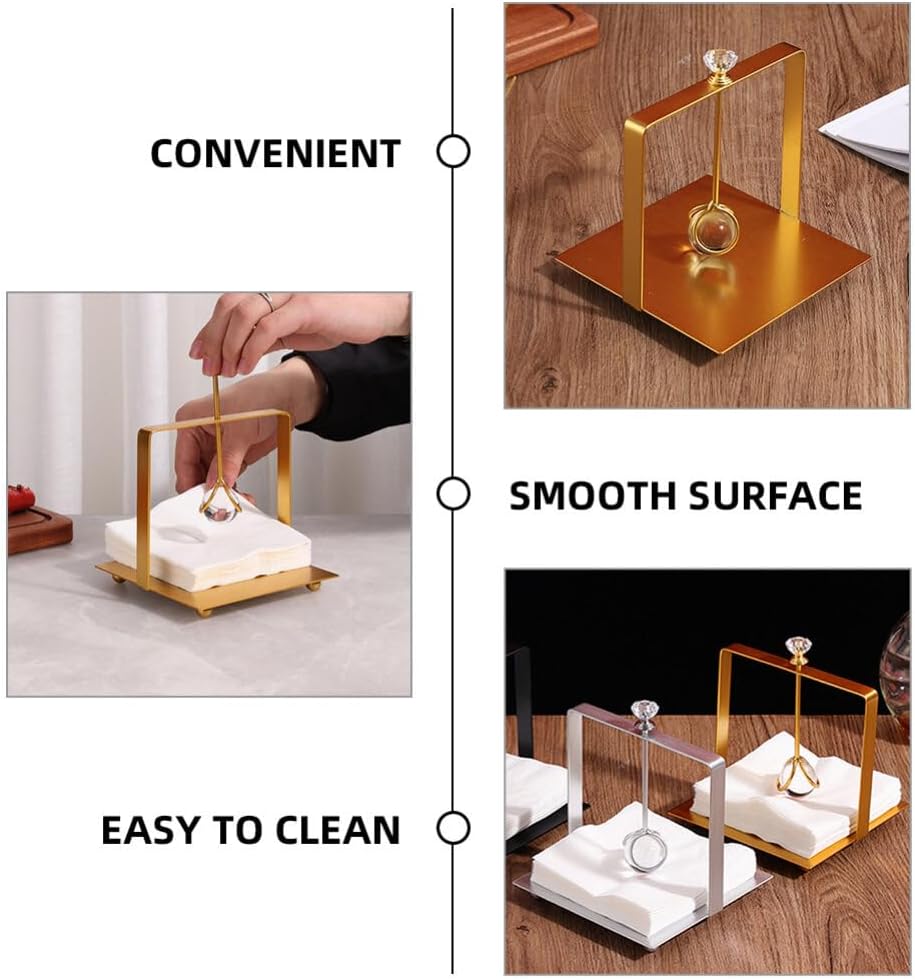 CONVENIENT

SMOOTH SURFACE

EASY TO CLEAN