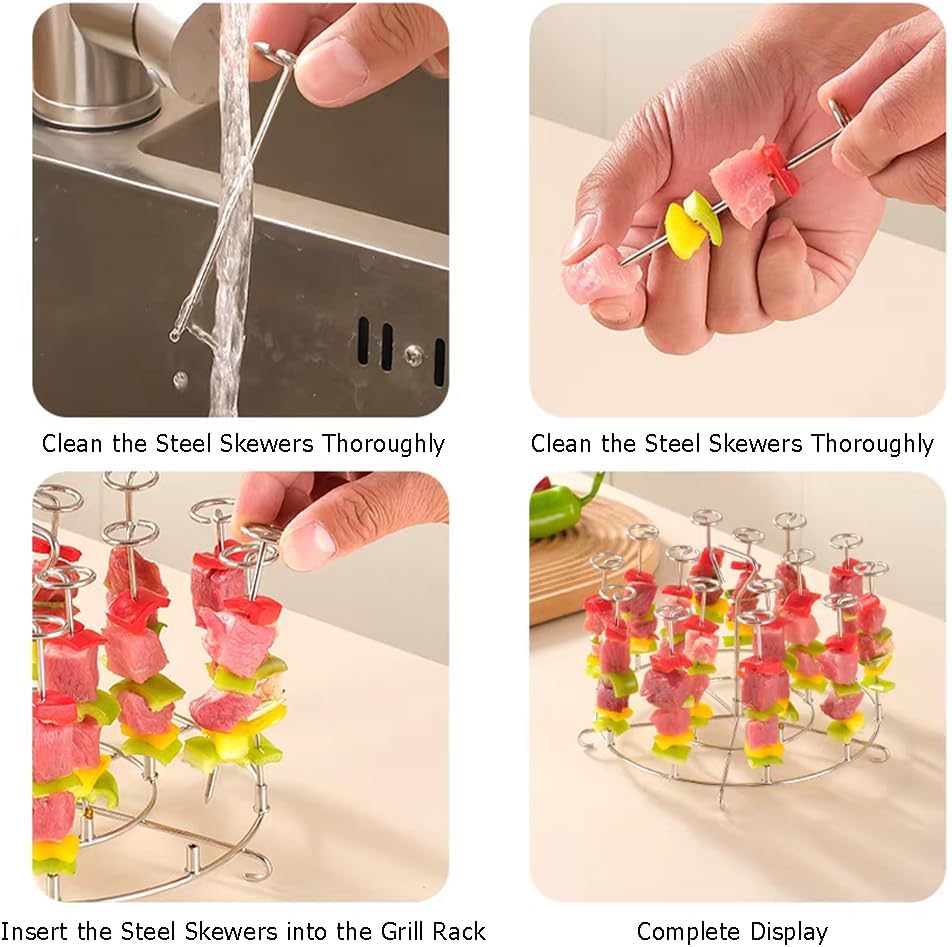 Clean the Steel Skewers Thoroughly

Clean the Steel Skewers Thoroughly

Insert the Steel Skewers into the Grill Rack

Complete Display