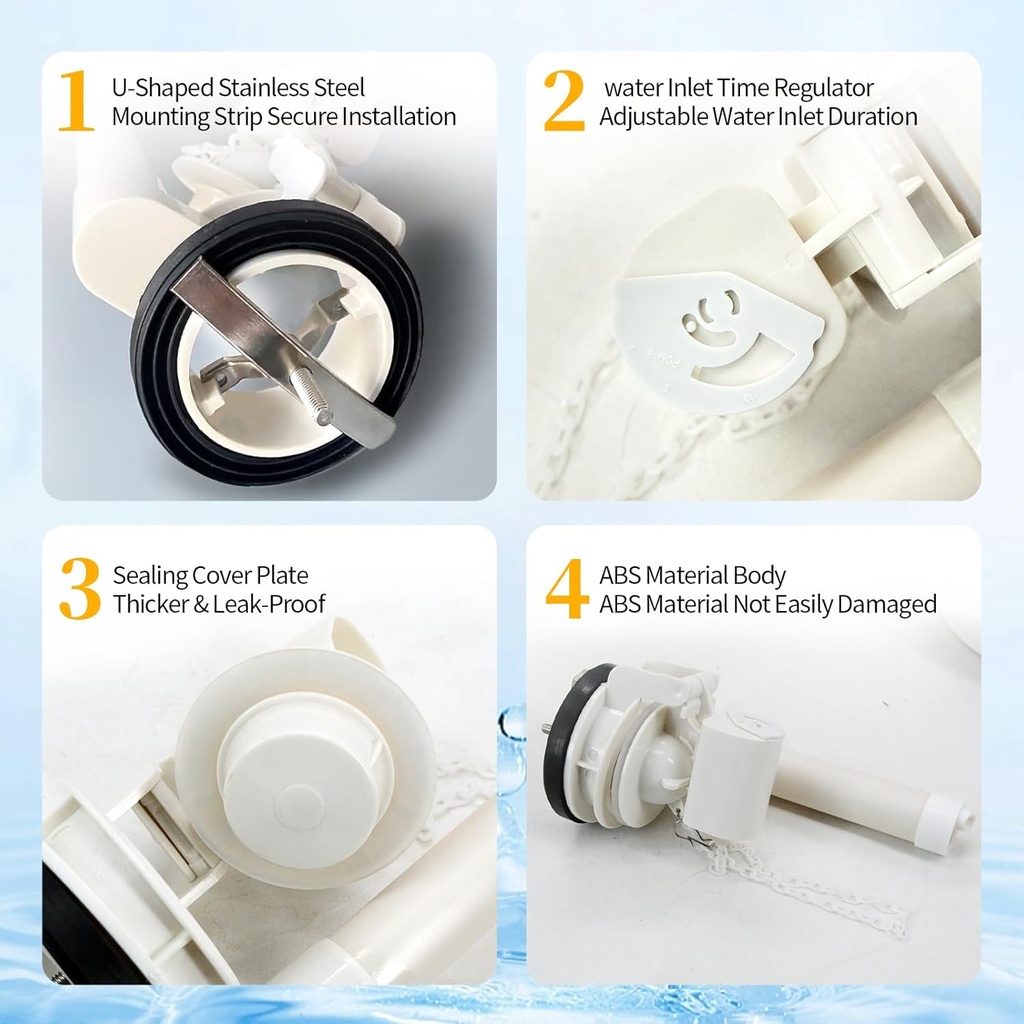 1 U-Shaped Stainless Steel Mounting Strip Secure Installation

2 water Inlet Time Regulator Adjustable Water Inlet Duration

3 Sealing Cover Plate Thicker & Leak-Proof

4 ABS Material Body ABS Material Not Easily Damaged