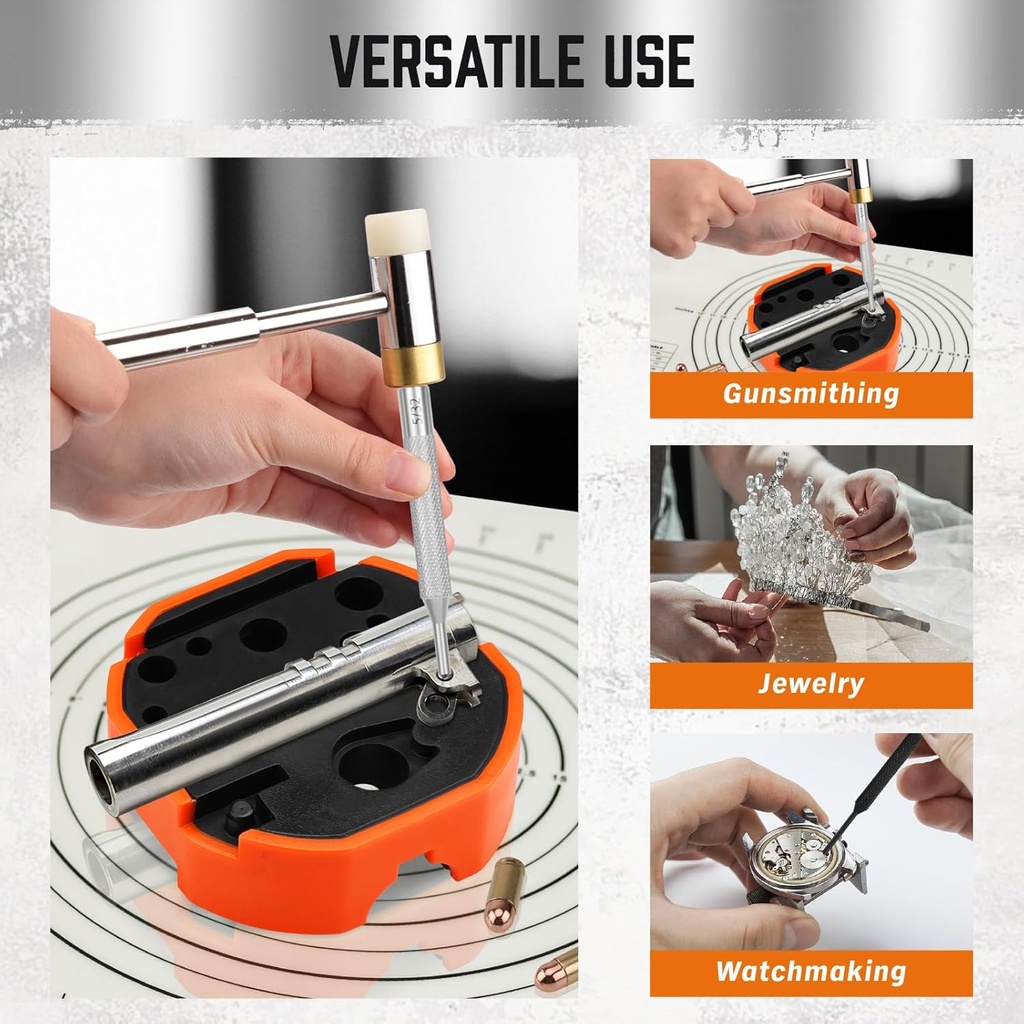 VERSATILE USE

5/32

Gunsmithing

Jewelry

Watchmaking