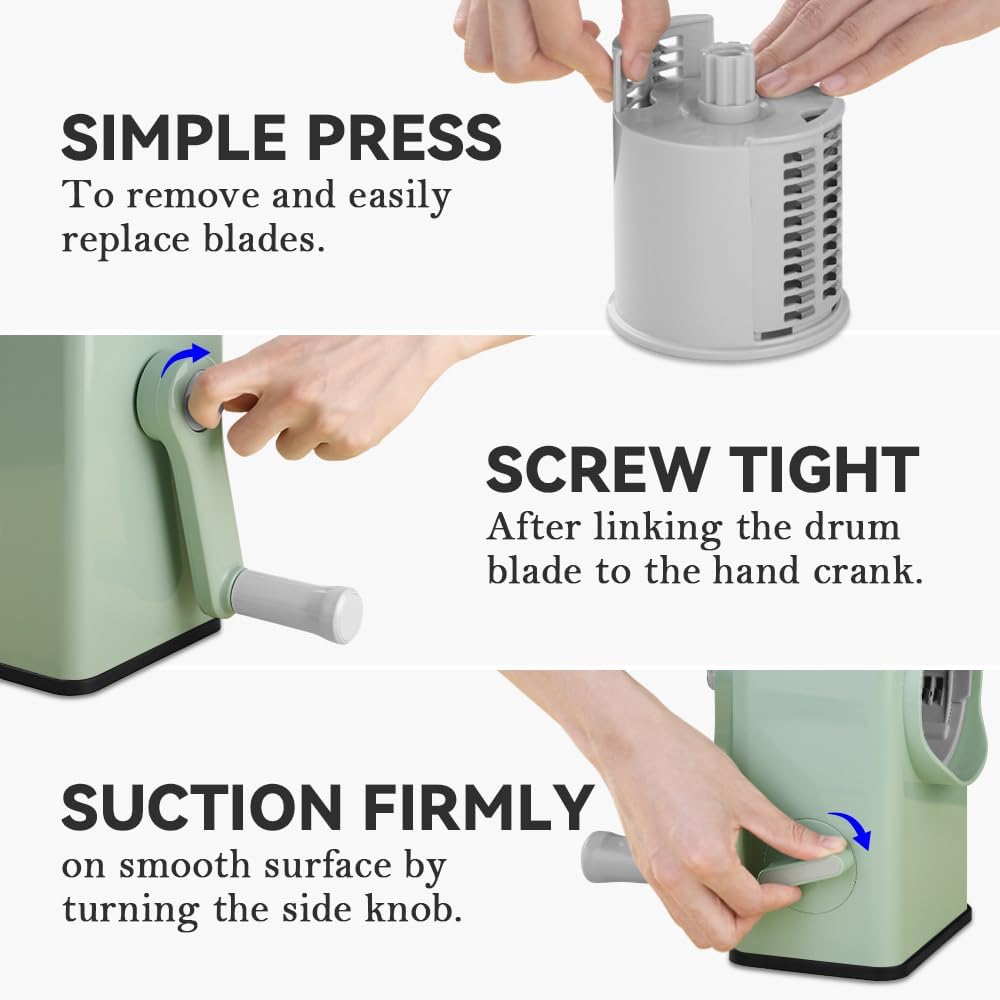 SIMPLE PRESS
To remove and easily replace blades.

SCREW TIGHT
After linking the drum blade to the hand crank.

SUCTION FIRMLY
on smooth surface by turning the side knob.