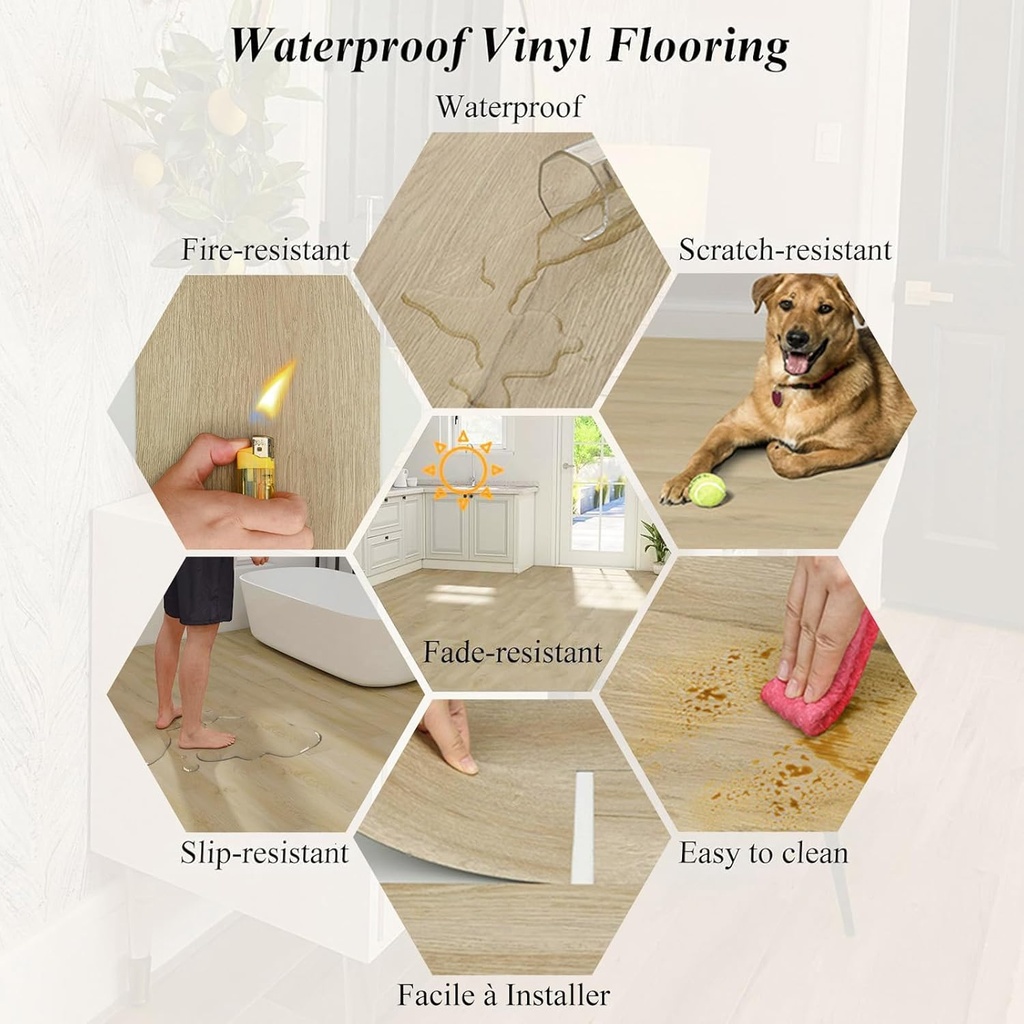 Waterproof Vinyl Flooring

Waterproof

Fire-resistant

Scratch-resistant

Fade-resistant

Slip-resistant

Easy to clean

Facile à Installer