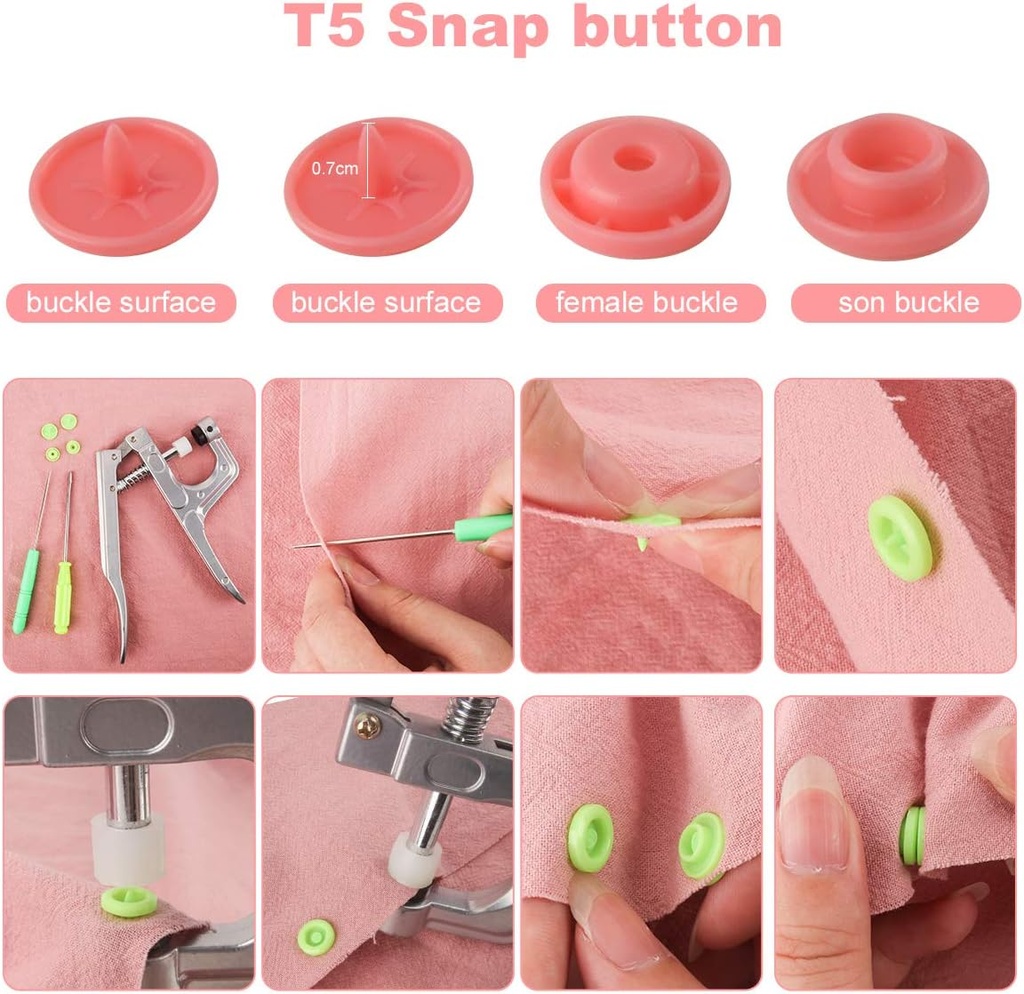 T5 Snap button

0.7cm

buckle surface

buckle surface

female buckle

son buckle