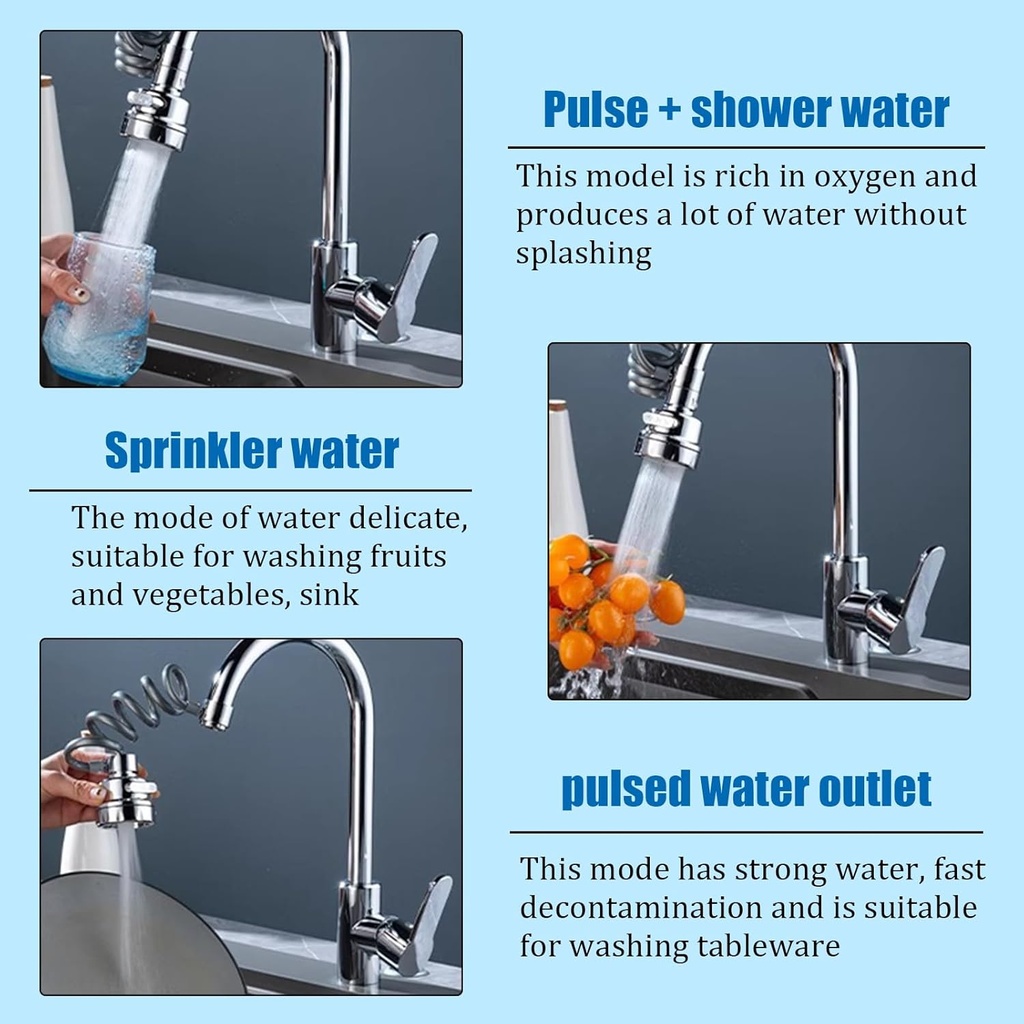 Pulse + shower water

This model is rich in oxygen and produces a lot of water without splashing

Sprinkler water

The mode of water delicate, suitable for washing fruits and vegetables, sink

pulsed water outlet

This mode has strong water, fast decontamination and is suitable for washing tableware