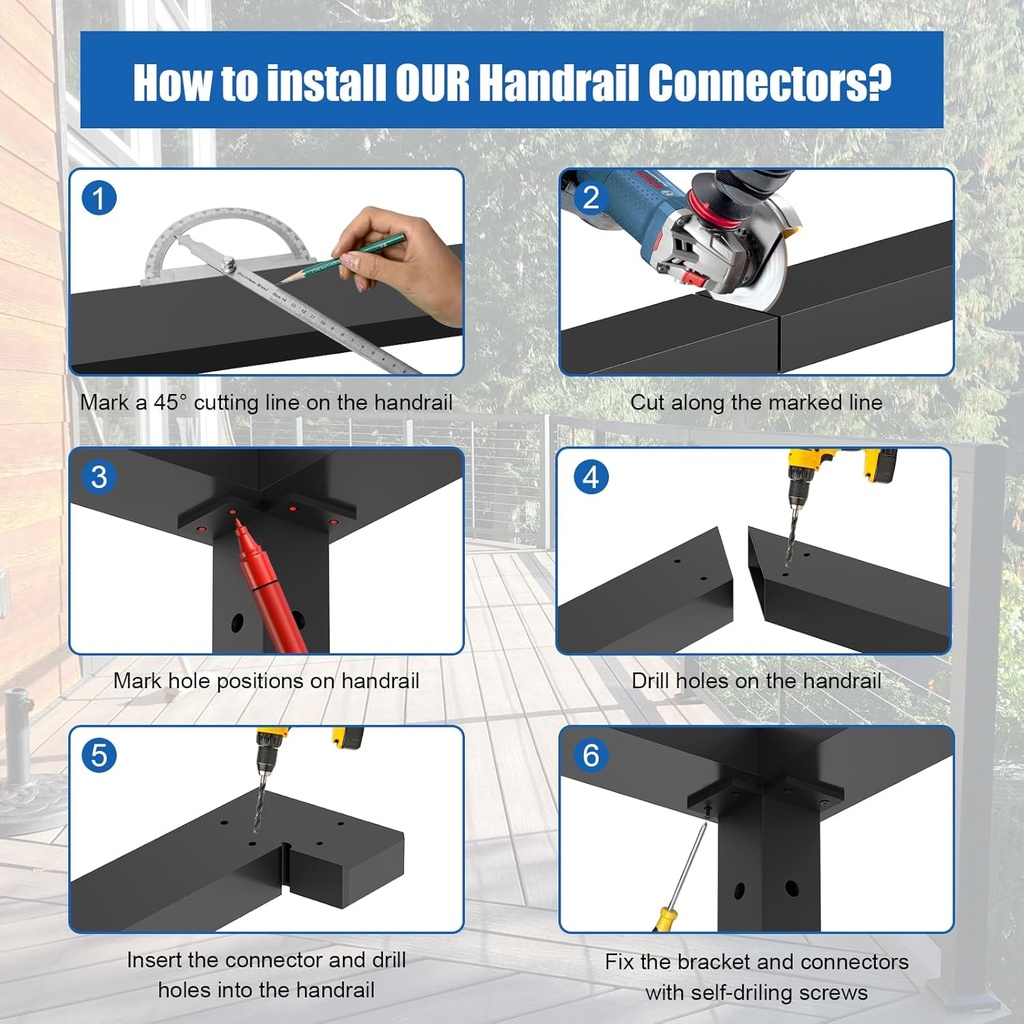 How to install OUR Handrail Connectors?

1

Mark a 45° cutting line on the handrail

2

Cut along the marked line

3

Mark hole positions on handrail

4

Drill holes on the handrail

5

Insert the connector and drill holes into the handrail

6

Fix the bracket and connectors with self-driling screws