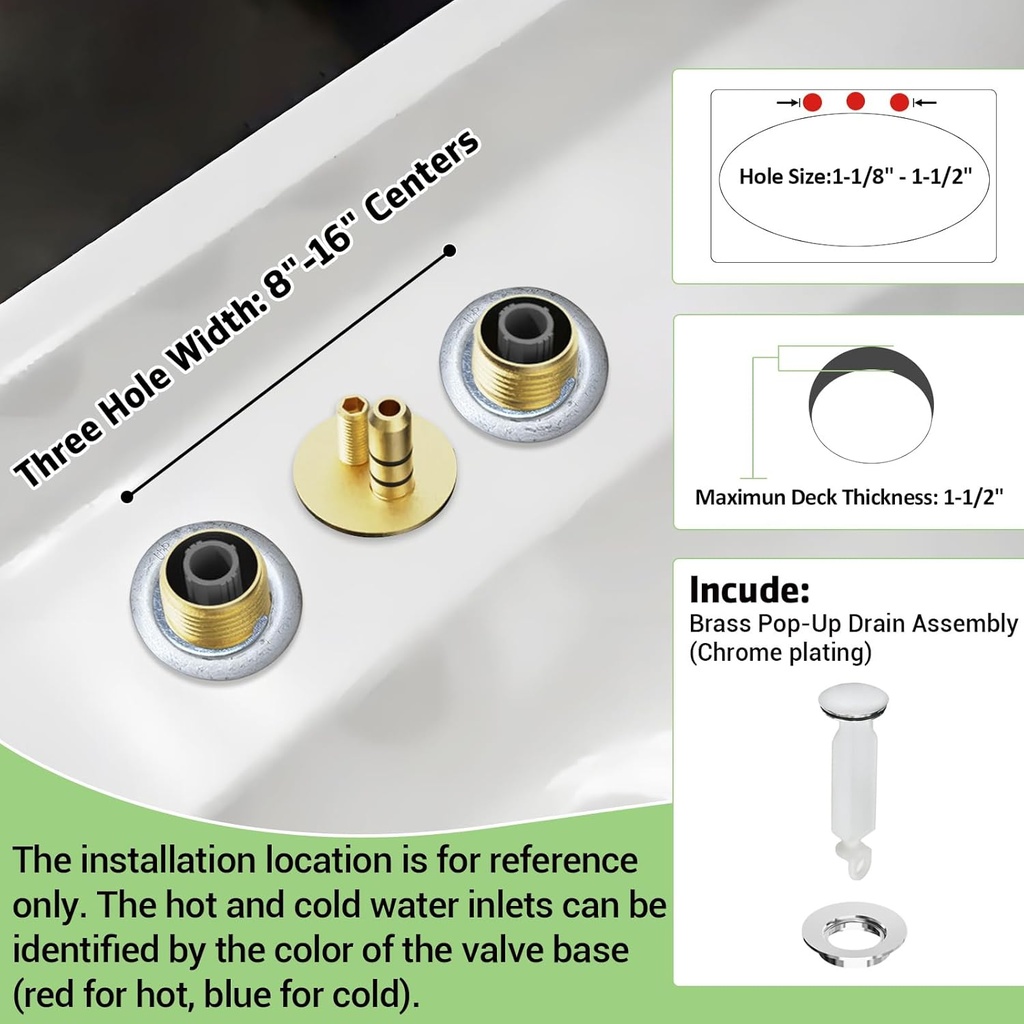 Three Hole Width: 8"-16" Centers

Hole Size:1-1/8" - 1-1/2"

Maximun Deck Thickness: 1-1/2"

Incude:
Brass Pop-Up Drain Assembly (Chrome plating)

The installation location is for reference only. The hot and cold water inlets can be identified by the color of the valve base (red for hot, blue for cold).