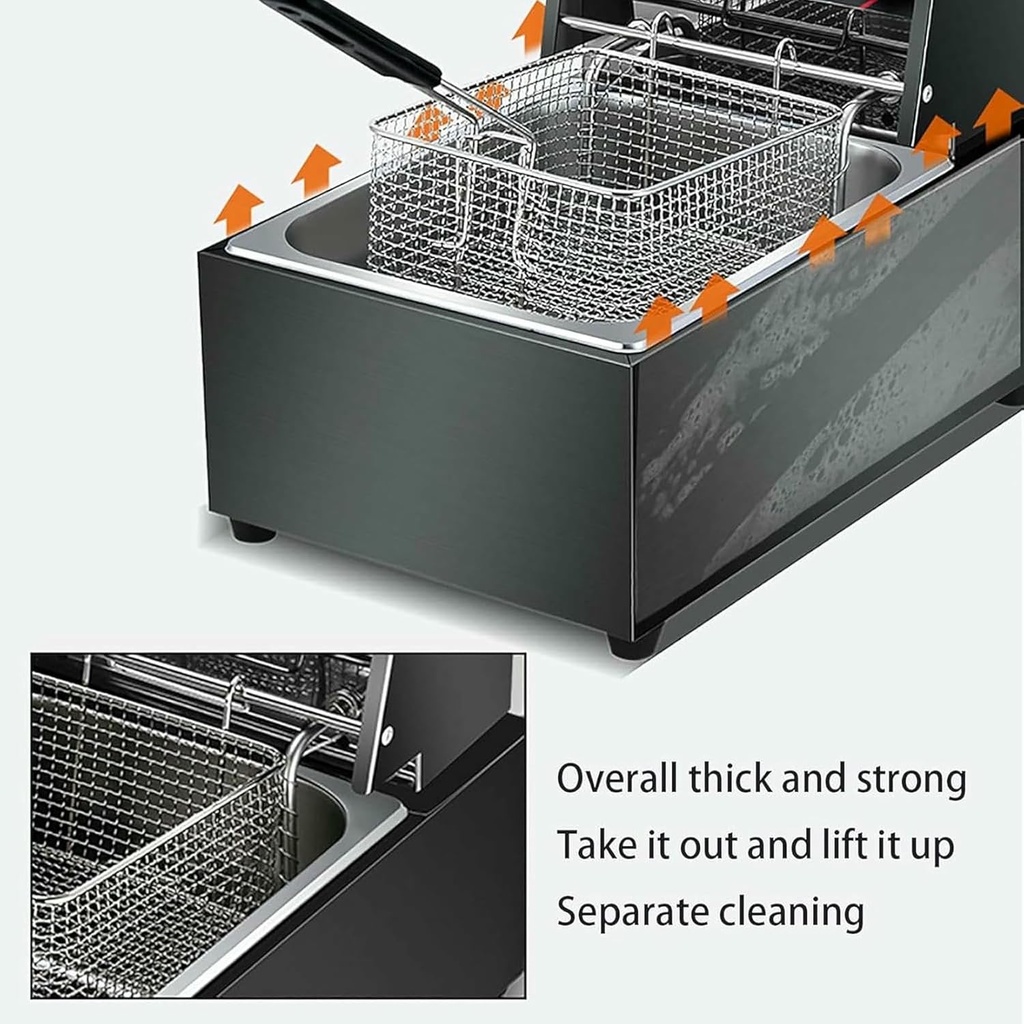 Overall thick and strong
Take it out and lift it up
Separate cleaning