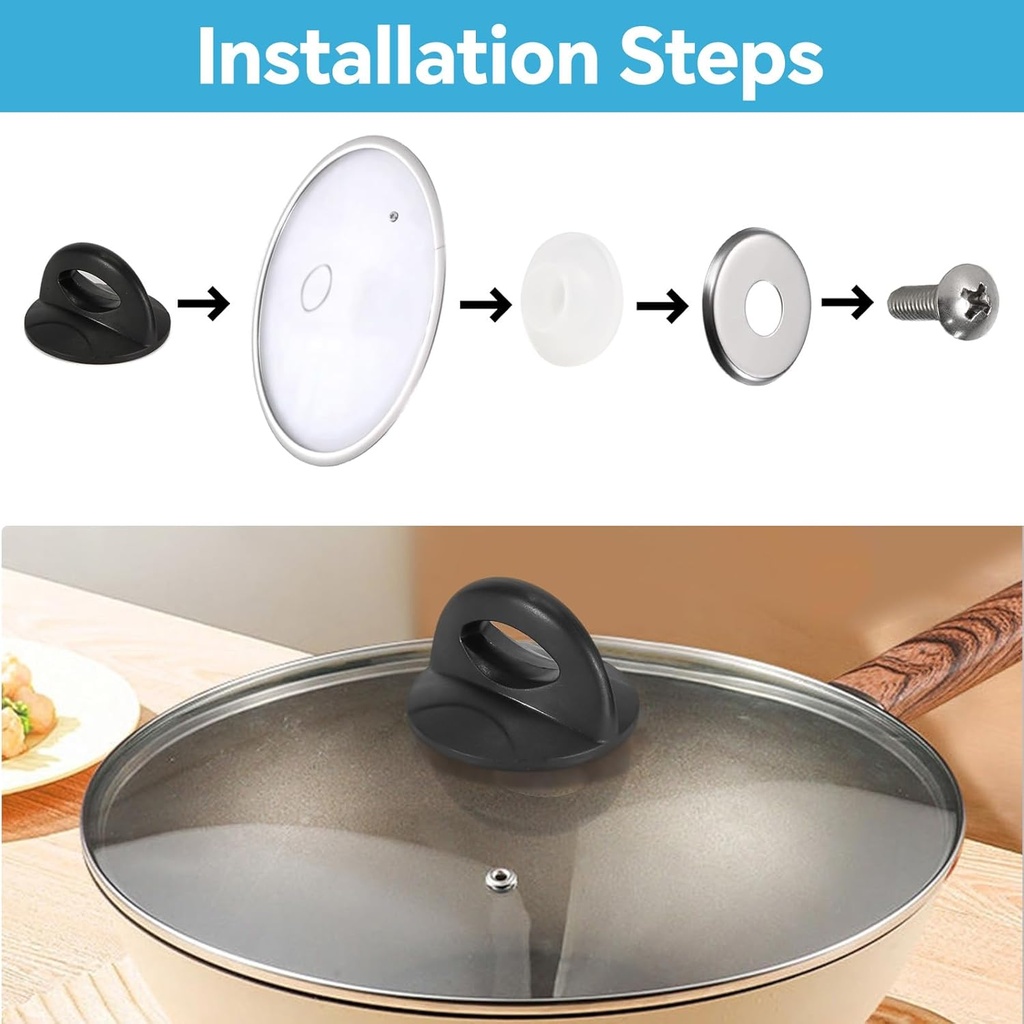 Installation Steps