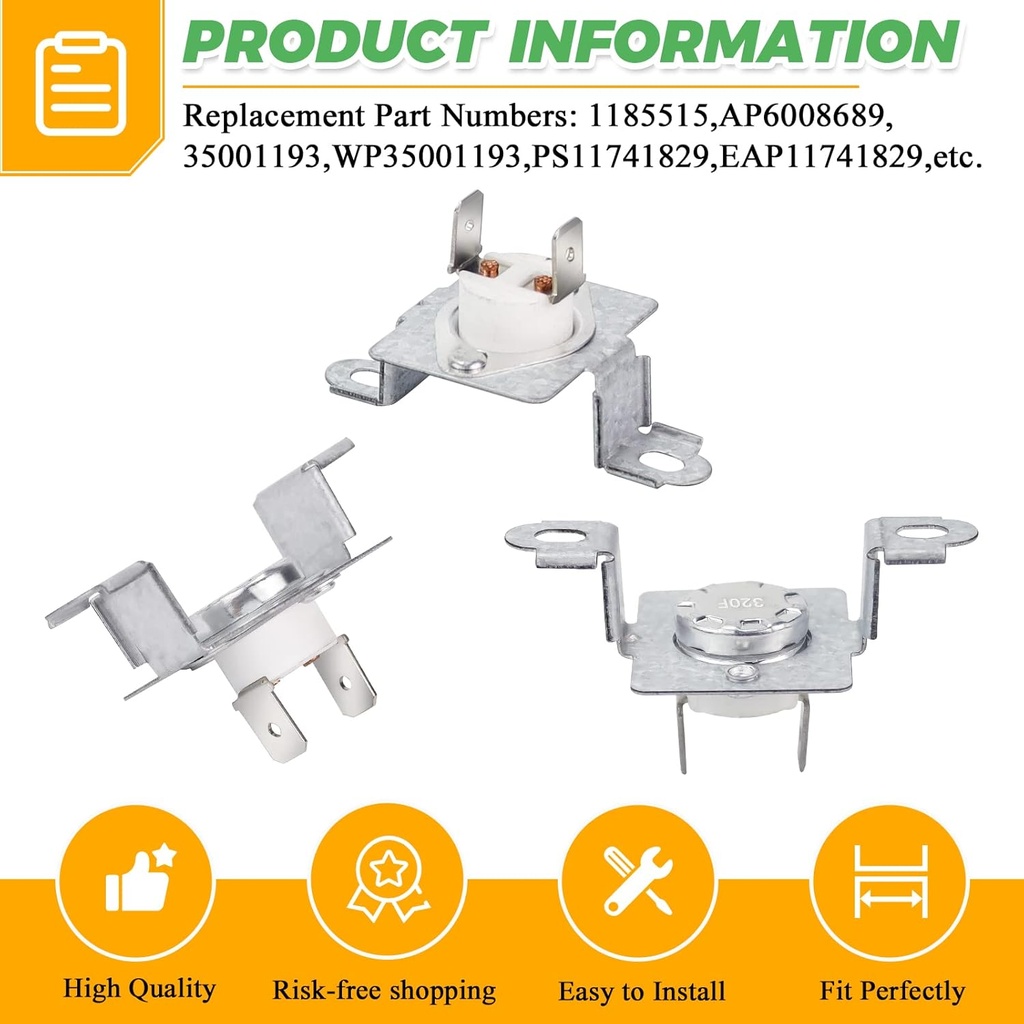 PRODUCT INFORMATION

Replacement Part Numbers: 1185515,AP6008689, 35001193,WP35001193,PS11741829,EAP11741829,etc.

320F

High Quality

Risk-free shopping

Easy to Install

Fit Perfectly