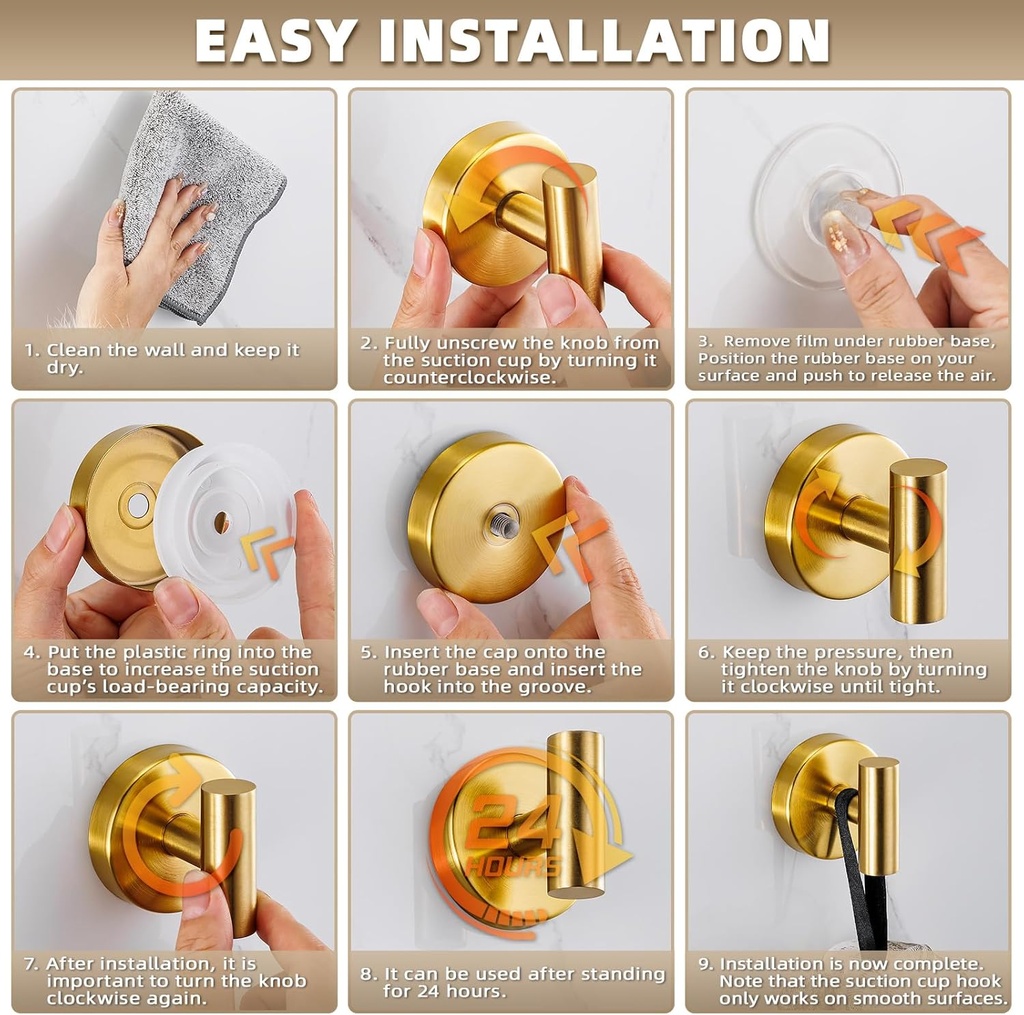 EASY INSTALLATION

1. Clean the wall and keep it dry.

2. Fully unscrew the knob from the suction cup by turning it counterclockwise.

3. Remove film under rubber base, Position the rubber base on your surface and push to release the air.

4. Put the plastic ring into the base to increase the suction cup's load-bearing capacity.

5. Insert the cap onto the rubber base and insert the hook into the groove.

6. Keep the pressure, then tighten the knob by turning it clockwise until tight.

7. After installation, it is important to turn the knob clockwise again.

24 HOURS

8. It can be used after standing for 24 hours.

9. Installation is now complete. Note that the suction cup hook only works on smooth surfaces.