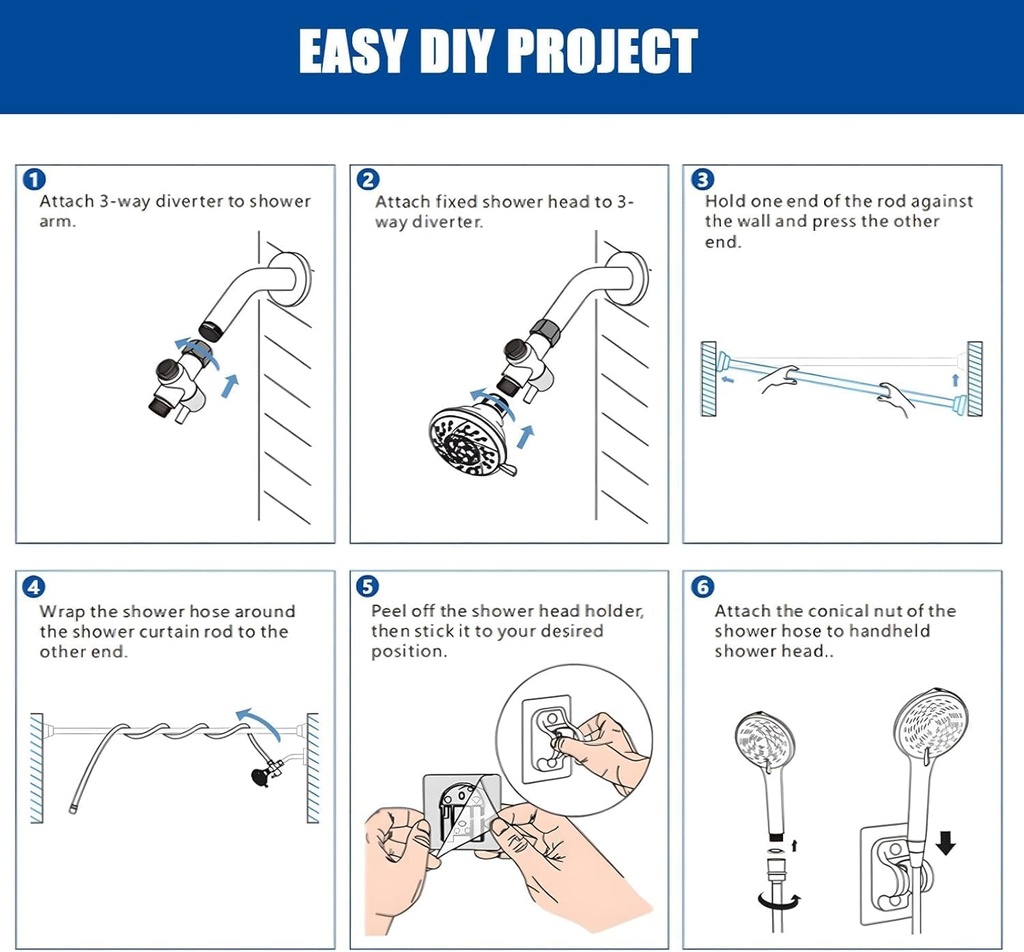 EASY DIY PROJECT

1
Attach 3-way diverter to shower arm.

2
Attach fixed shower head to 3-way diverter.

3
Hold one end of the rod against the wall and press the other end.

4
Wrap the shower hose around the shower curtain rod to the other end.

5
Peel off the shower head holder, then stick it to your desired position.

6
Attach the conical nut of the shower hose to handheld shower head..