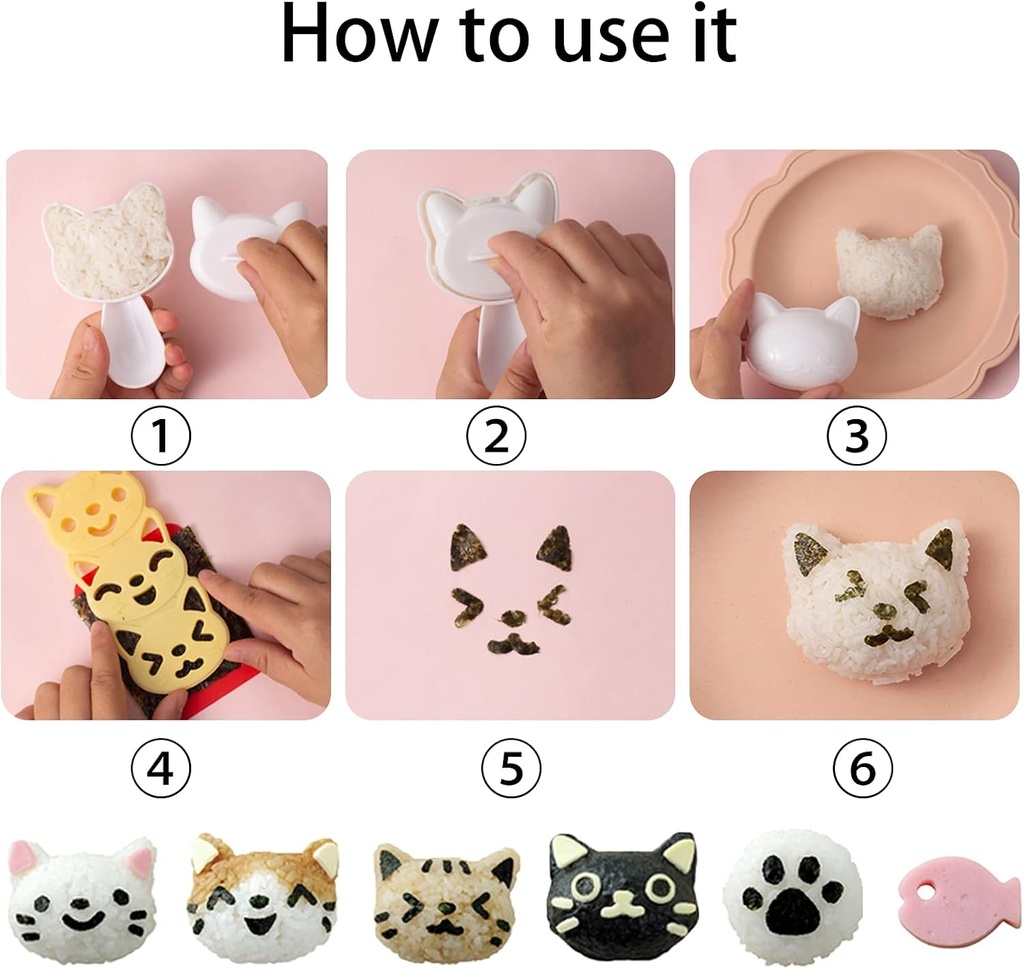 How to use it

①

②

③

④

⑤

⑥