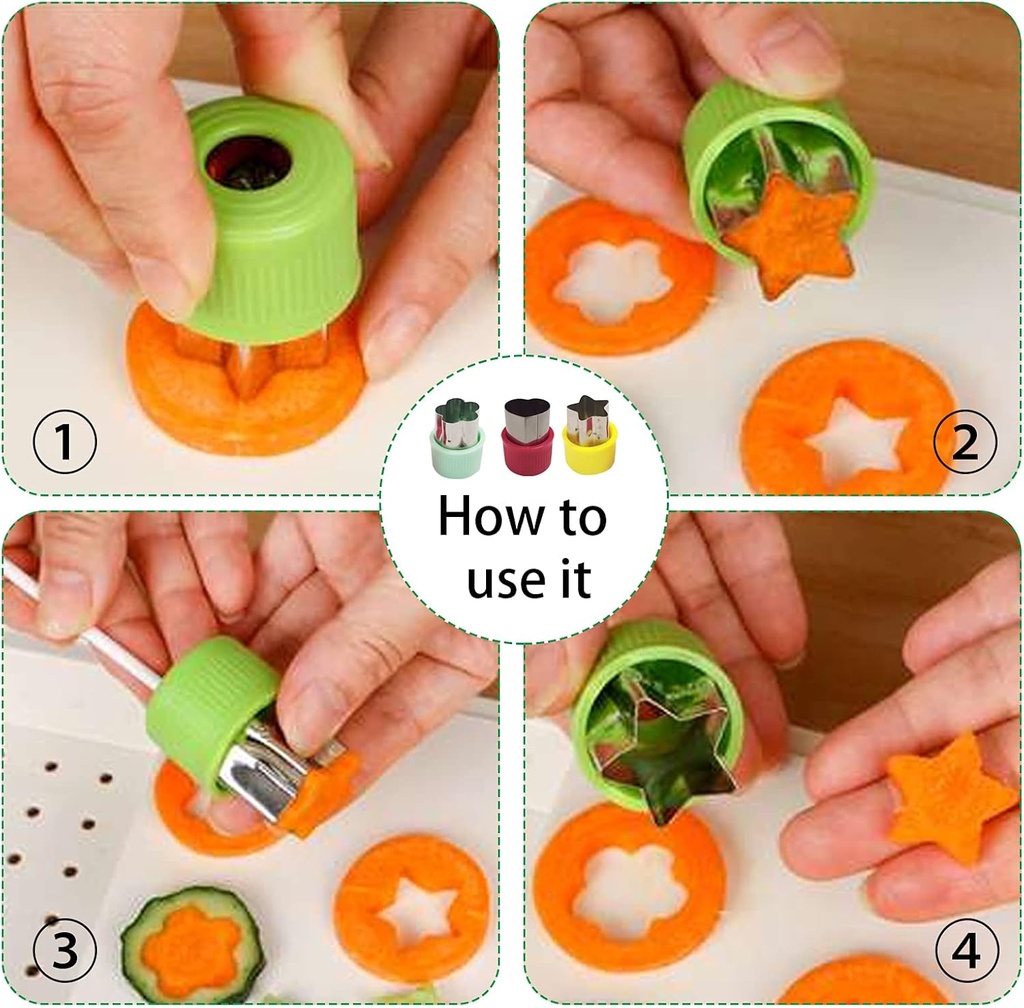 1

2

How to use it

3

4