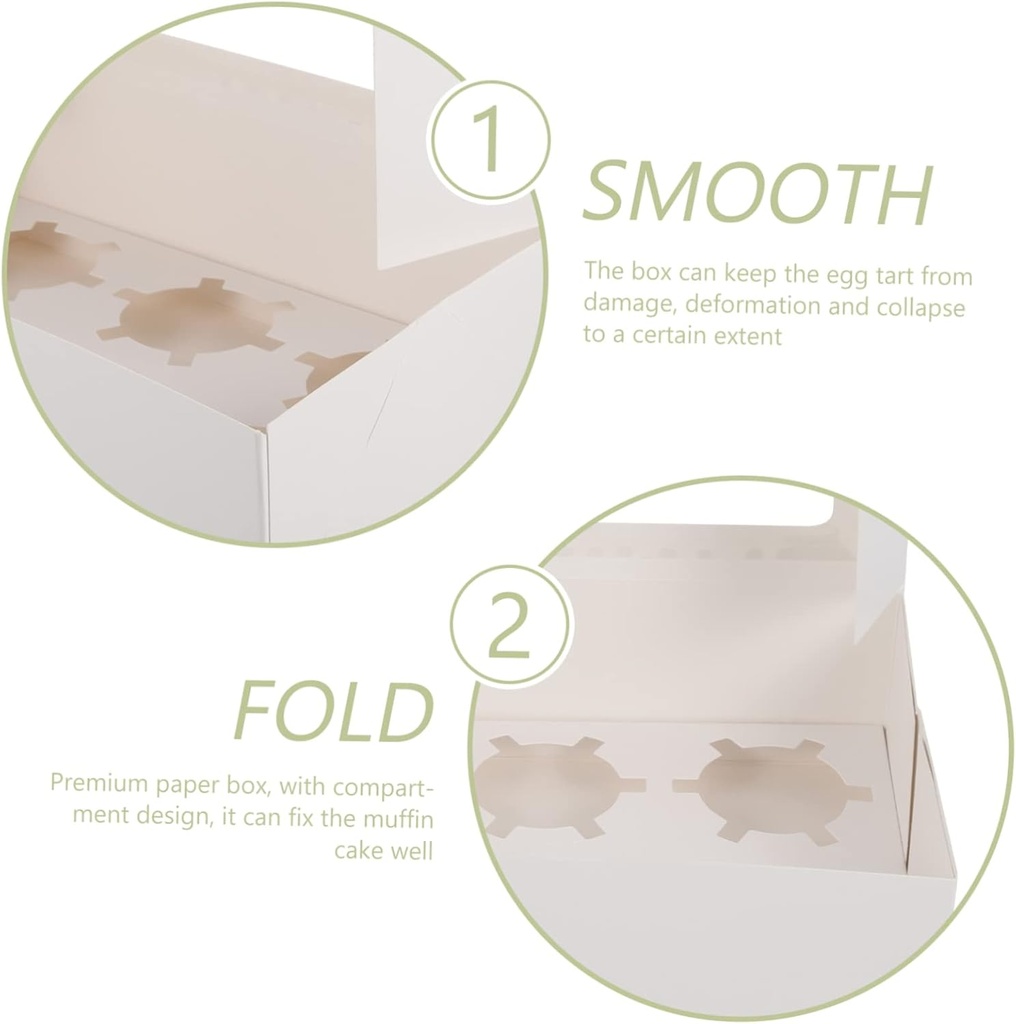 1

SMOOTH

The box can keep the egg tart from damage, deformation and collapse to a certain extent

2

FOLD

Premium paper box, with compartment design, it can fix the muffin cake well